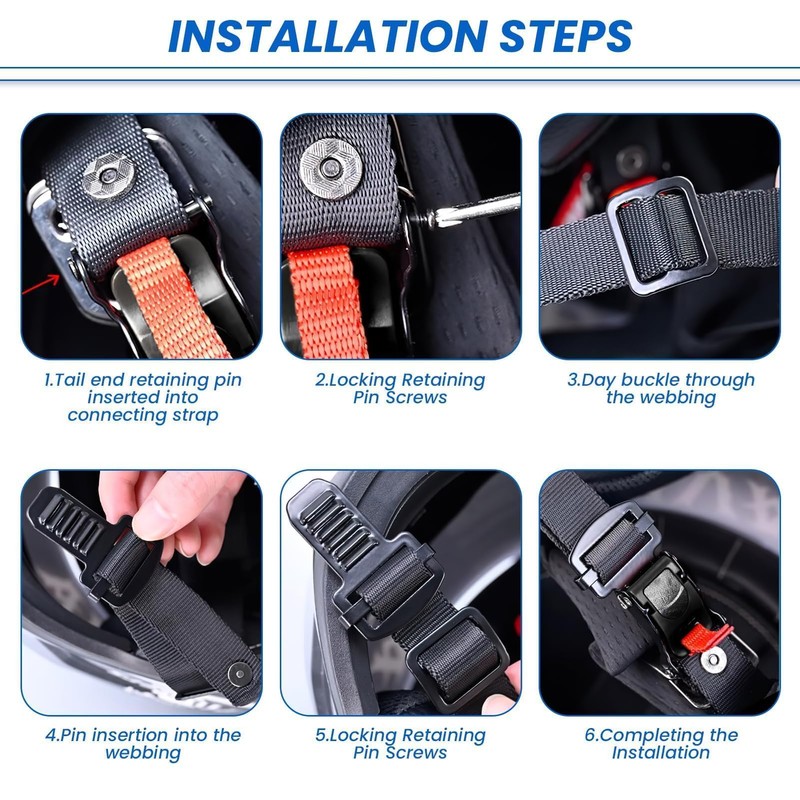 INSTALLATION STEPS

1.Tail end retaining pin inserted into connecting strap

2.Locking Retaining Pin Screws

3.Day buckle through the webbing

4.Pin insertion into the webbing

5.Locking Retaining Pin Screws

6.Completing the Installation