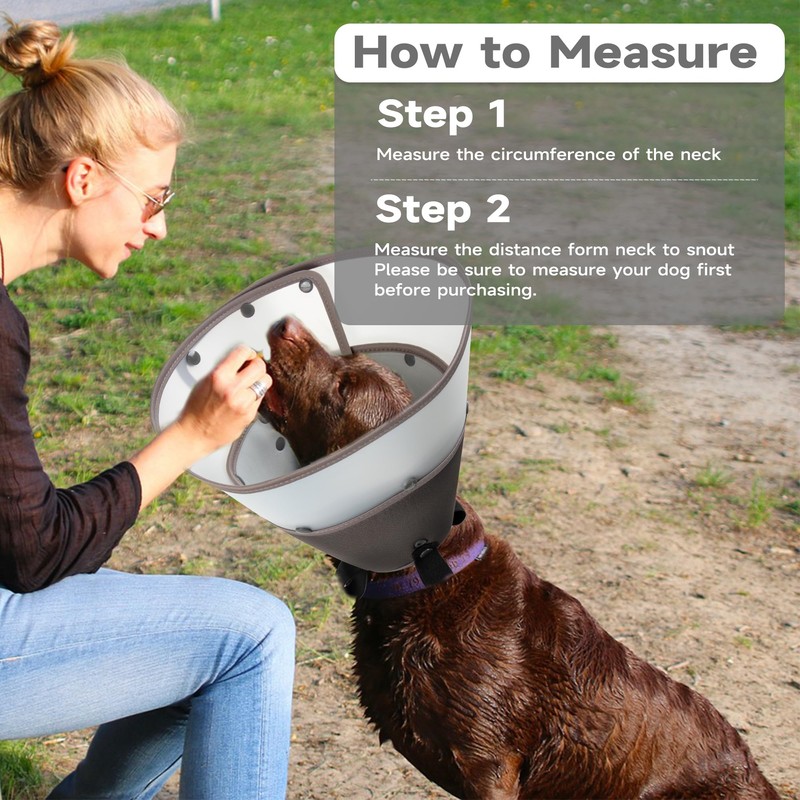 How to Measure

Step 1

Measure the circumference of the neck

Step 2

Measure the distance form neck to snout
Please be sure to measure your dog first before purchasing.