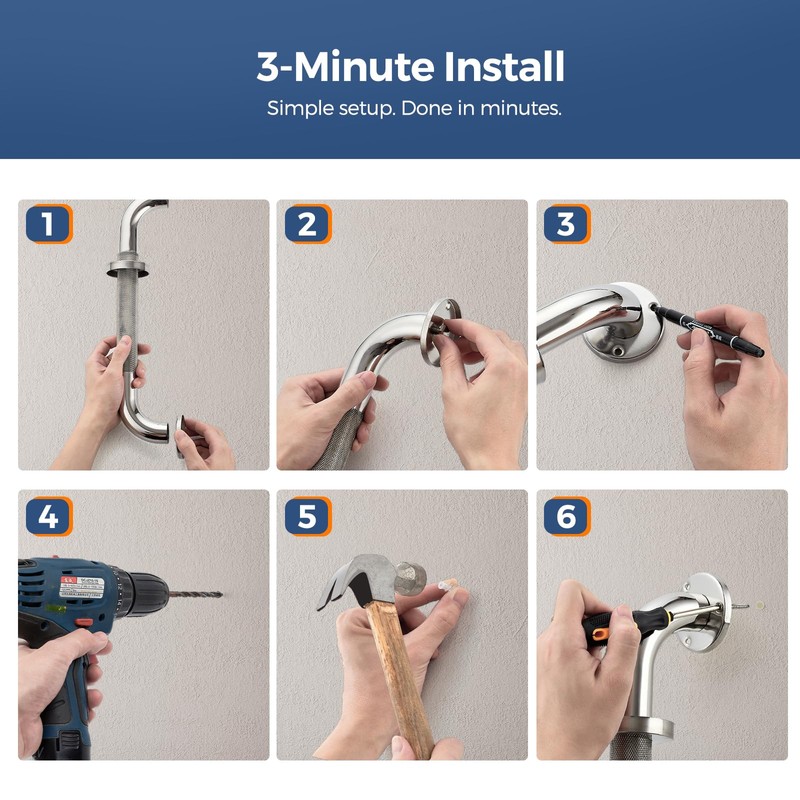 3-Minute Install

Simple setup. Done in minutes.

1

2

3

4

5

6