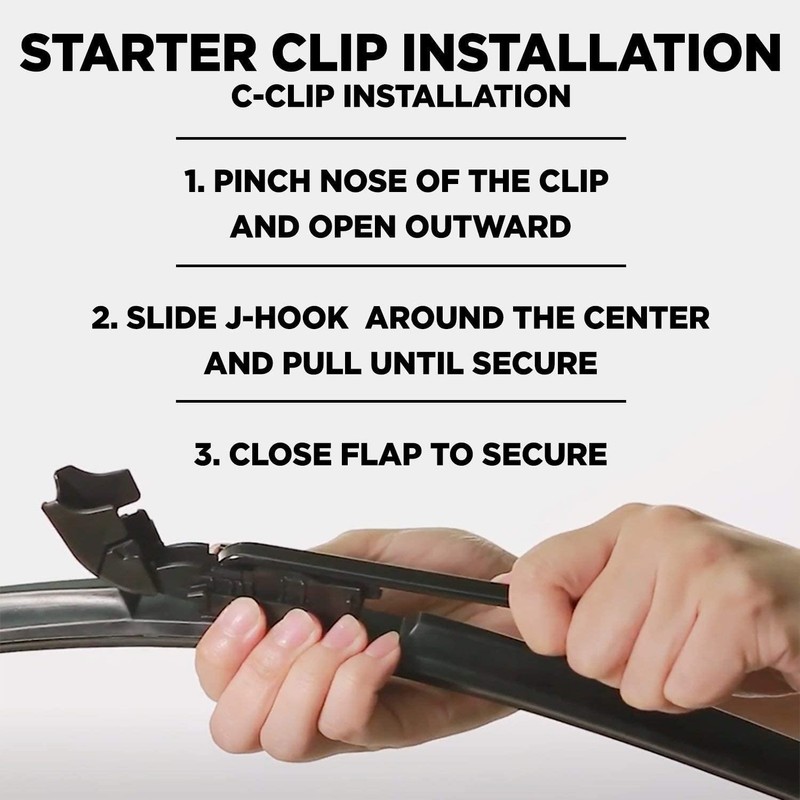 STARTER CLIP INSTALLATION
C-CLIP INSTALLATION

1. PINCH NOSE OF THE CLIP AND OPEN OUTWARD

2. SLIDE J-HOOK  AROUND THE CENTER AND PULL UNTIL SECURE

3. CLOSE FLAP TO SECURE