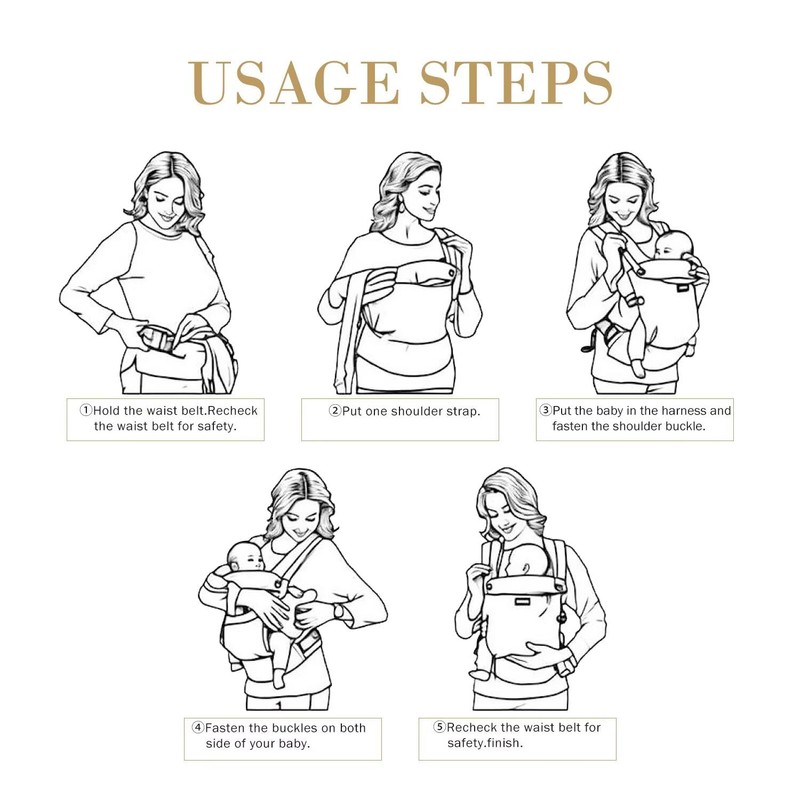 USAGE STEPS

①Hold the waist belt.Recheck the waist belt for safety.

②Put one shoulder strap.

③Put the baby in the harness and fasten the shoulder buckle.

④Fasten the buckles on both side of your baby.

⑤Recheck the waist belt for safety.finish.