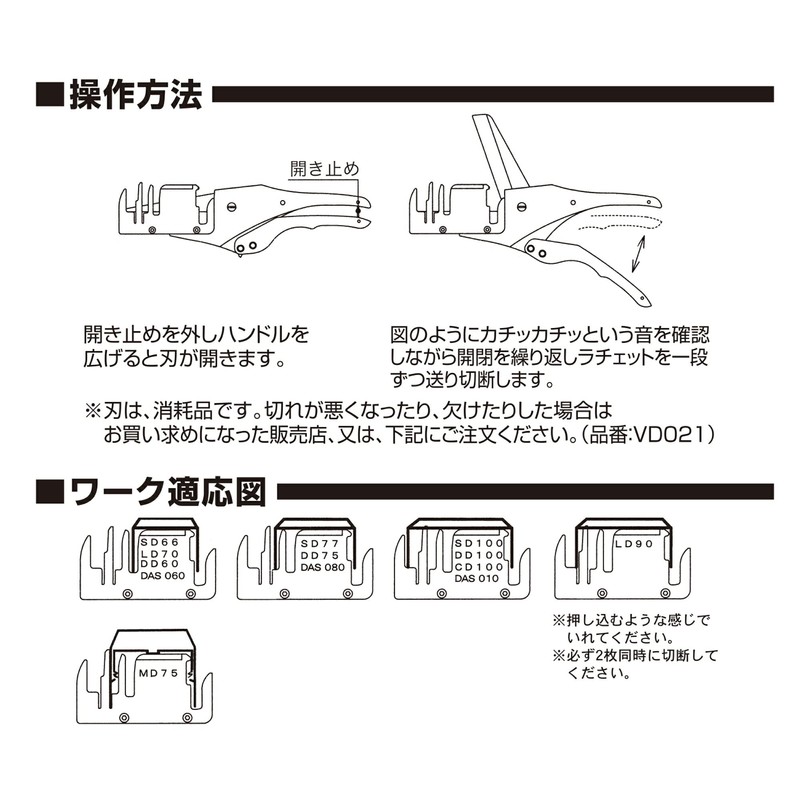 ■操作方法

開き止め

開き止めを外しハンドルを広げると刃が開きます。

図のようにカチッカチッという音を確認しながら開閉を繰り返しラチェットを一段ずつ送り切断します。

※刃は、消耗品です。切れが悪くなったり、欠けたりした場合はお買い求めになった販売店、又は、下記にご注文ください。(品番:VD021)

■ワーク適応図

SD66
LD70
DD60
DAS 060

SD77
DD75
DAS 080

SD100
DD100
CD100
DAS 010

LD90

※押し込むような感じでいれてください。
※必ず2枚同時に切断してください。

MD75