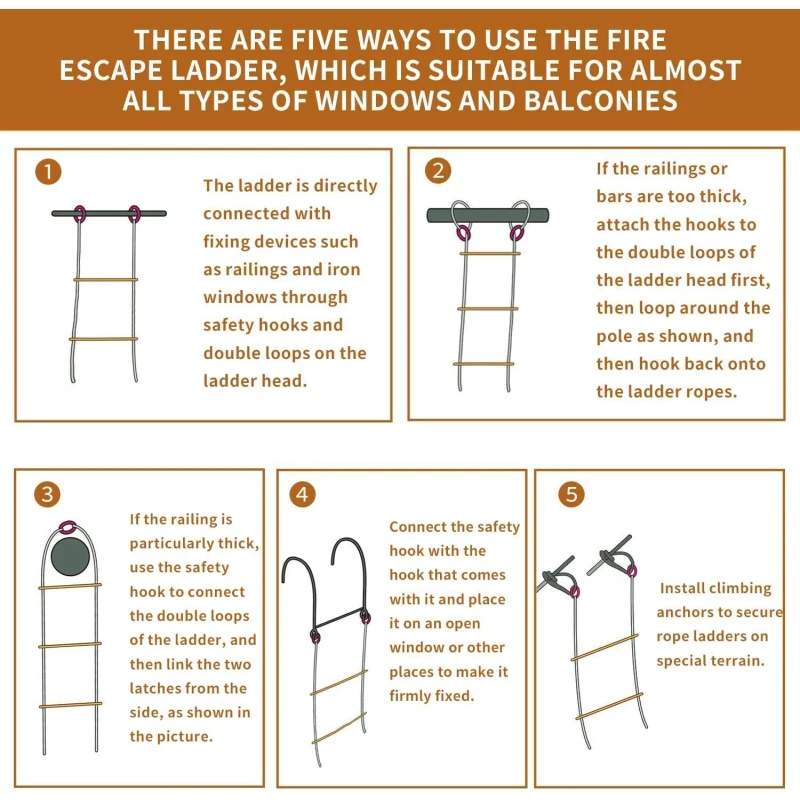 THERE ARE FIVE WAYS TO USE THE FIRE ESCAPE LADDER, WHICH IS SUITABLE FOR ALMOST ALL TYPES OF WINDOWS AND BALCONIES

1

The ladder is directly connected with fixing devices such as railings and iron windows through safety hooks and double loops on the ladder head.

2

If the railings or bars are too thick, attach the hooks to the double loops of the ladder head first, then loop around the pole as shown, and then hook back onto the ladder ropes.

3

If the railing is particularly thick, use the safety hook to connect the double loops of the ladder, and then link the two latches from the side, as shown in the picture.

4

Connect the safety hook with the hook that comes with it and place it on an open window or other places to make it firmly fixed.

5

Install climbing anchors to secure rope ladders on special terrain.