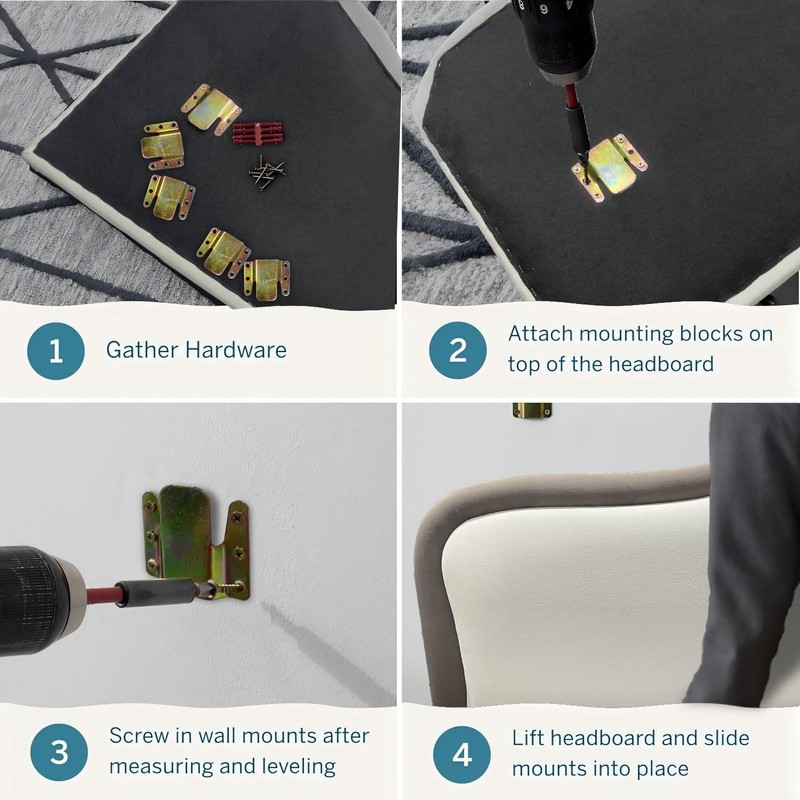 1 Gather Hardware

2 Attach mounting blocks on top of the headboard

3 Screw in wall mounts after measuring and leveling

4 Lift headboard and slide mounts into place