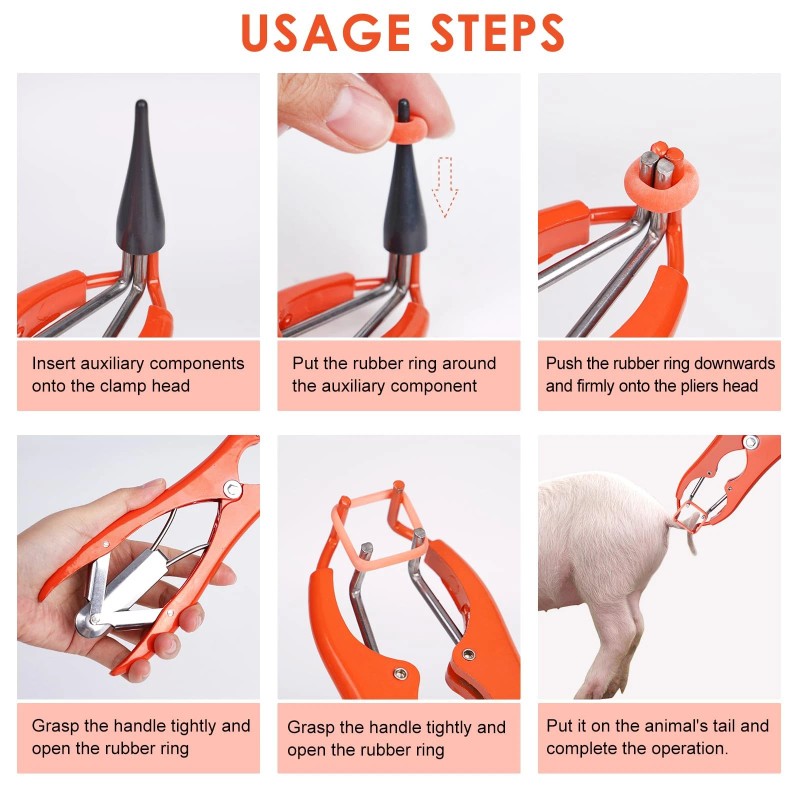 USAGE STEPS

Insert auxiliary components onto the clamp head

Put the rubber ring around the auxiliary component

Push the rubber ring downwards and firmly onto the pliers head

Grasp the handle tightly and open the rubber ring

Grasp the handle tightly and open the rubber ring

Put it on the animal's tail and complete the operation.