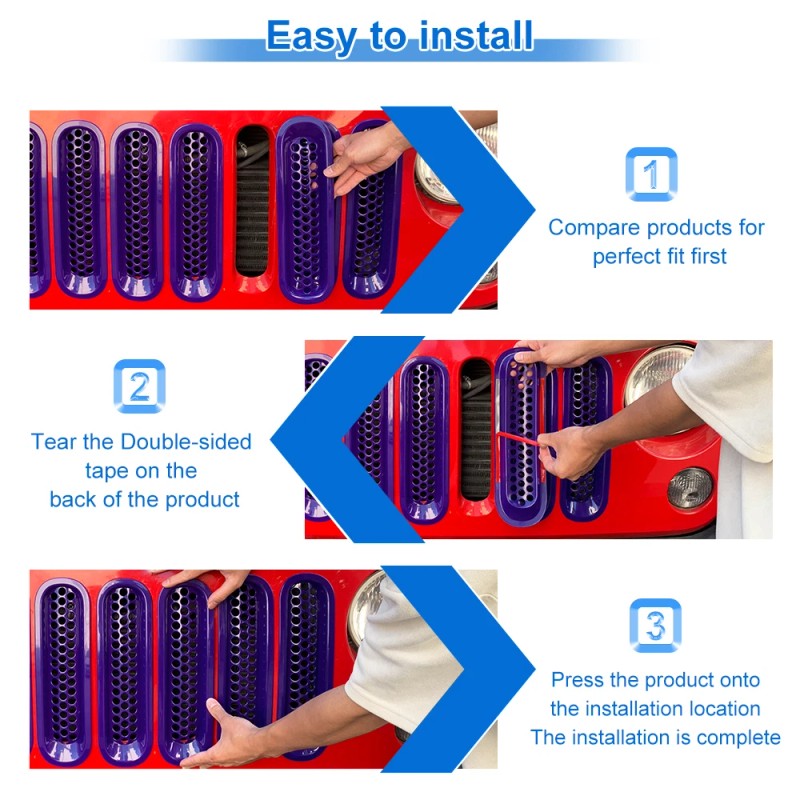 Easy to install

1

Compare products for
perfect fit first

2

Tear the Double-sided
tape on the
back of the product

3

Press the product onto
the installation location
The installation is complete