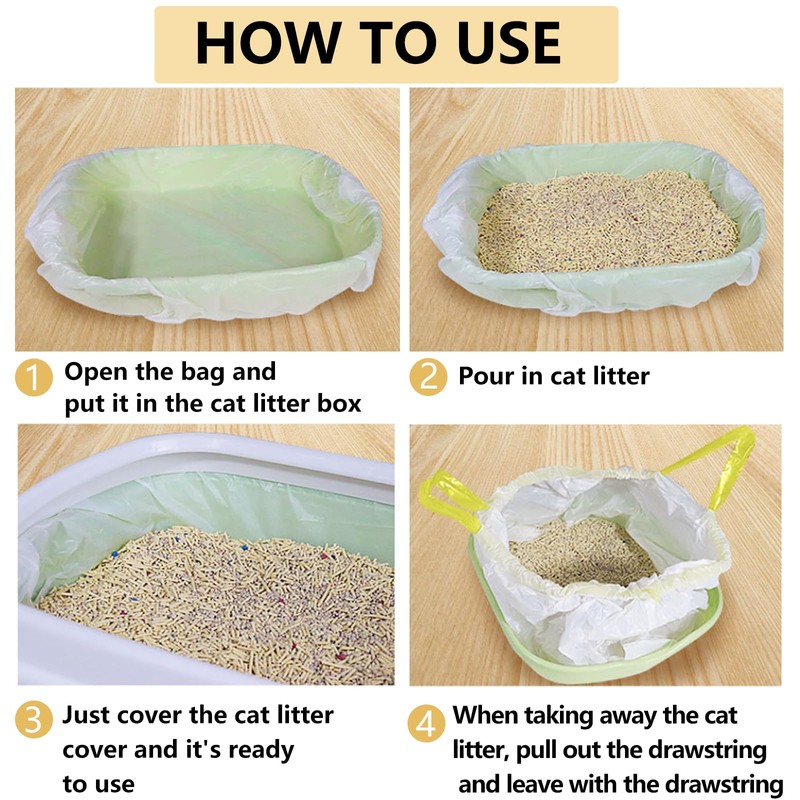 HOW TO USE

1 Open the bag and put it in the cat litter box

2 Pour in cat litter

3 Just cover the cat litter cover and it's ready to use

4 When taking away the cat litter, pull out the drawstring and leave with the drawstring