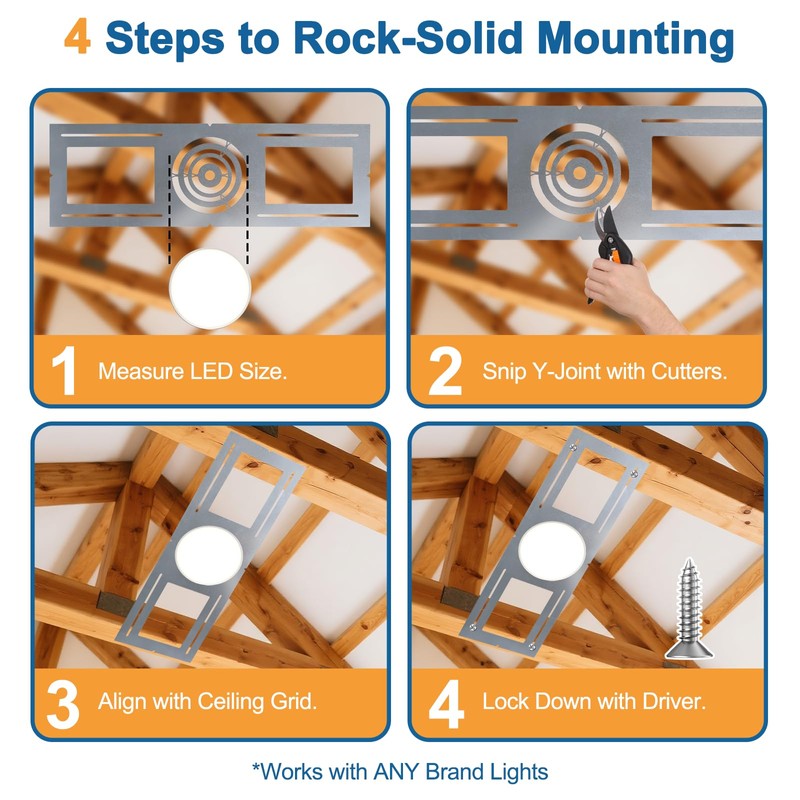 4 Steps to Rock-Solid Mounting

1 Measure LED Size.

2 Snip Y-Joint with Cutters.

3 Align with Ceiling Grid.

4 Lock Down with Driver.

*Works with ANY Brand Lights