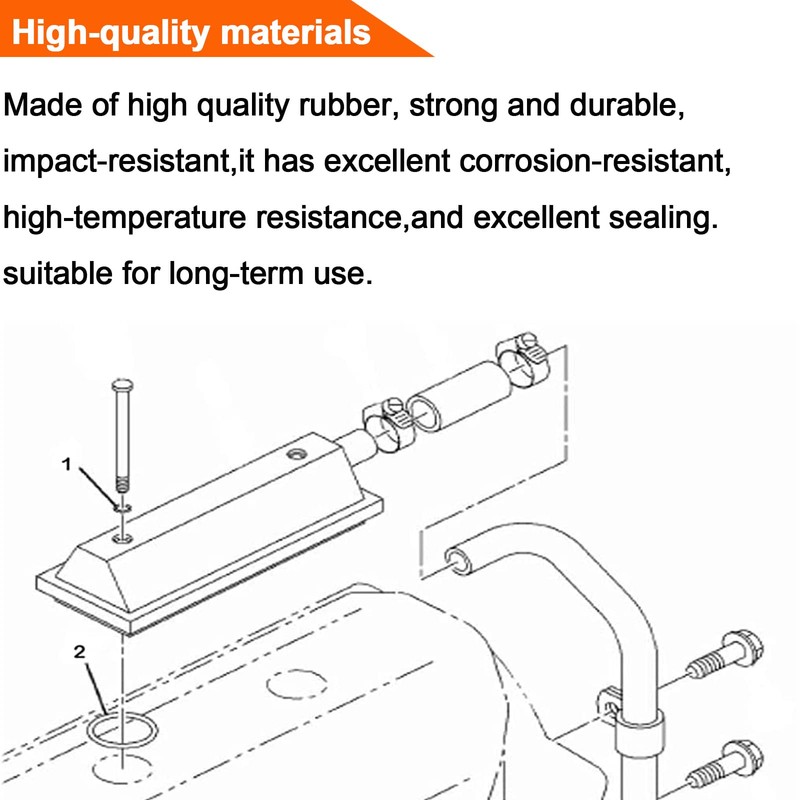 High-quality materials

Made of high quality rubber, strong and durable, impact-resistant,it has excellent corrosion-resistant, high-temperature resistance,and excellent sealing. suitable for long-term use.

1

2