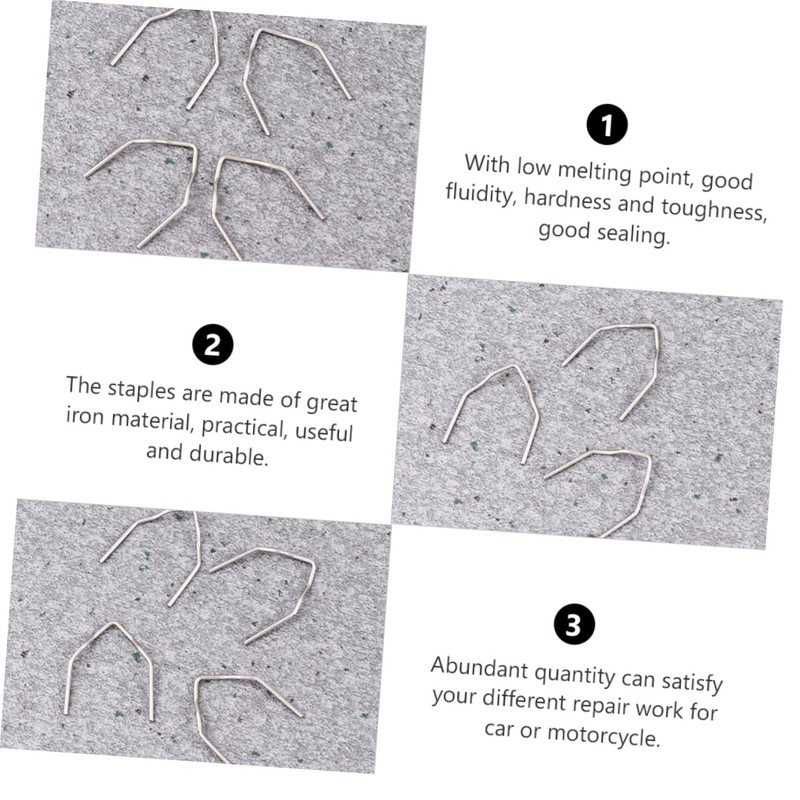 1

With low melting point, good fluidity, hardness and toughness, good sealing.

2

The staples are made of great iron material, practical, useful and durable.

3

Abundant quantity can satisfy your different repair work for car or motorcycle.