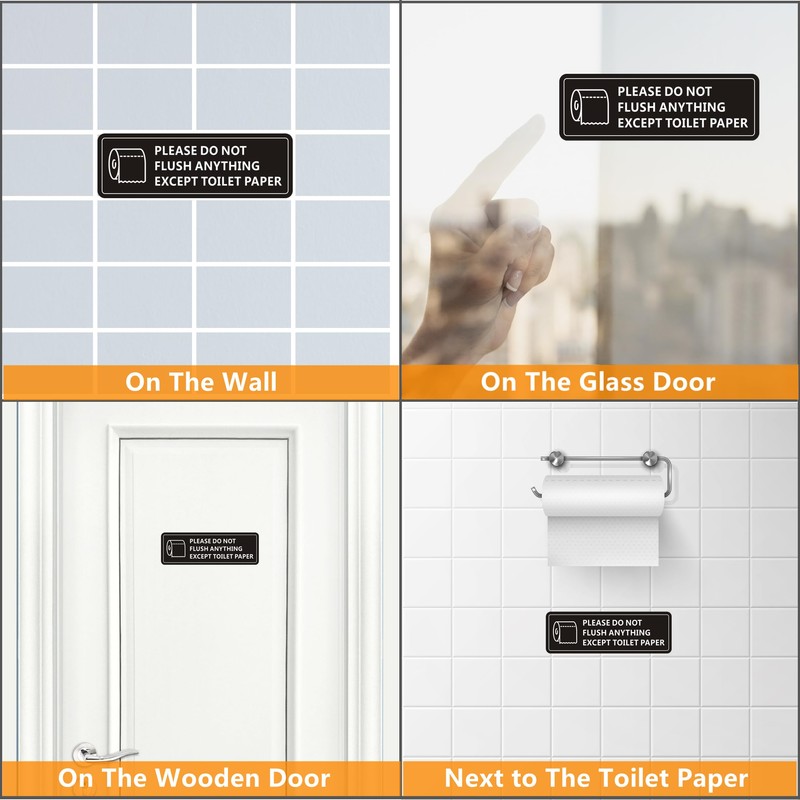 PLEASE DO NOT FLUSH ANYTHING EXCEPT TOILET PAPER

On The Wall

PLEASE DO NOT FLUSH ANYTHING EXCEPT TOILET PAPER

On The Glass Door

PLEASE DO NOT FLUSH ANYTHING EXCEPT TOILET PAPER

On The Wooden Door

PLEASE DO NOT FLUSH ANYTHING EXCEPT TOILET PAPER

Next to The Toilet Paper