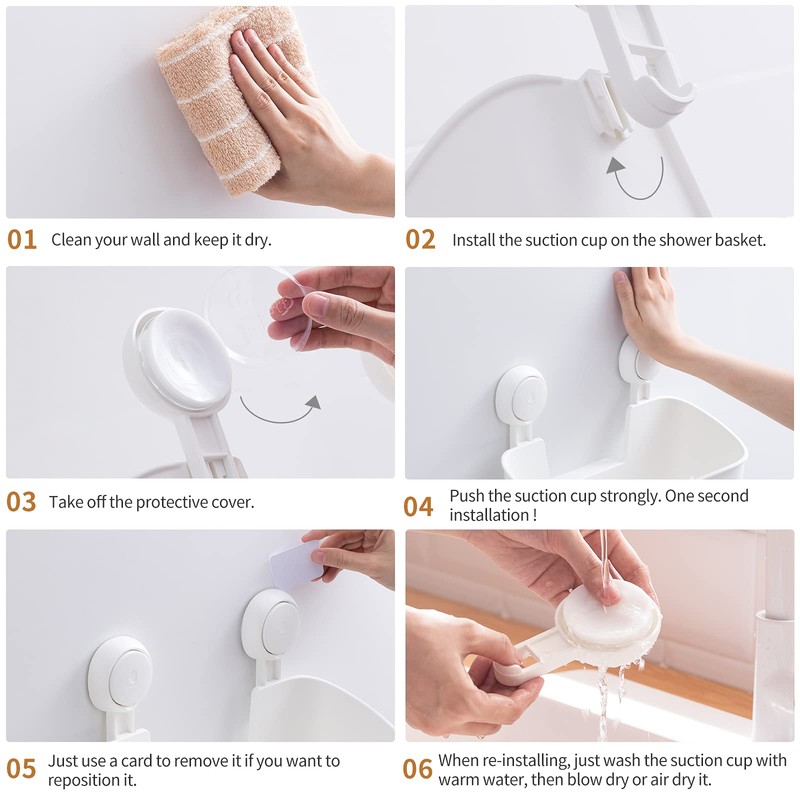 01 Clean your wall and keep it dry.

02 Install the suction cup on the shower basket.

03 Take off the protective cover.

04 Push the suction cup strongly. One second installation !

05 Just use a card to remove it if you want to reposition it.

06 When re-installing, just wash the suction cup with warm water, then blow dry or air dry it.