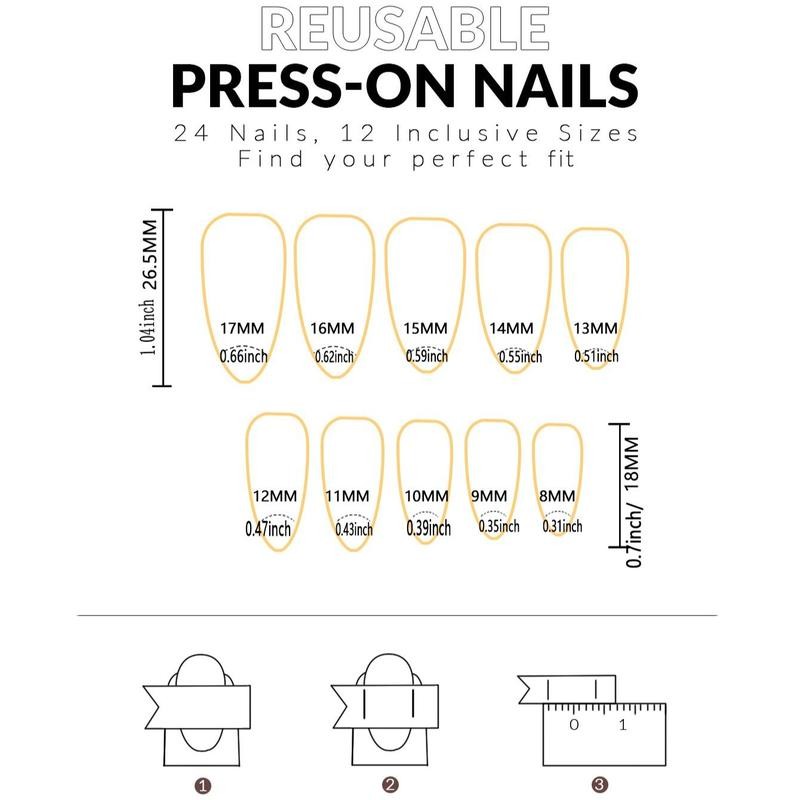 REUSABLE
PRESS-ON NAILS
24 Nails, 12 Inclusive Sizes
Find your perfect fit

1.04inch 26.5MM

17MM 0.66inch
16MM 0.62inch
15MM 0.59inch
14MM 0.55inch
13MM 0.51inch

12MM 0.47inch
11MM 0.43inch
10MM 0.39inch
9MM 0.35inch
8MM 0.31inch

0.7inch/ 18MM

0 1

❶ ❷ ❸