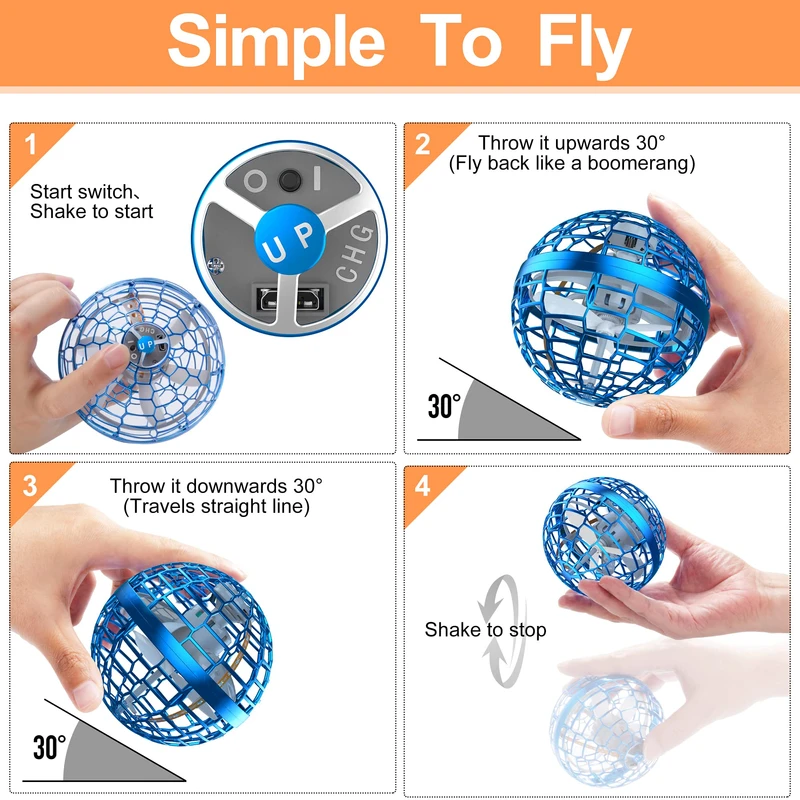 Simple To Fly

1

Start switch、
Shake to start

O I

UP

CHG

2

Throw it upwards 30°
(Fly back like a boomerang)

30°

3

Throw it downwards 30°
(Travels straight line)

30°

4

Shake to stop