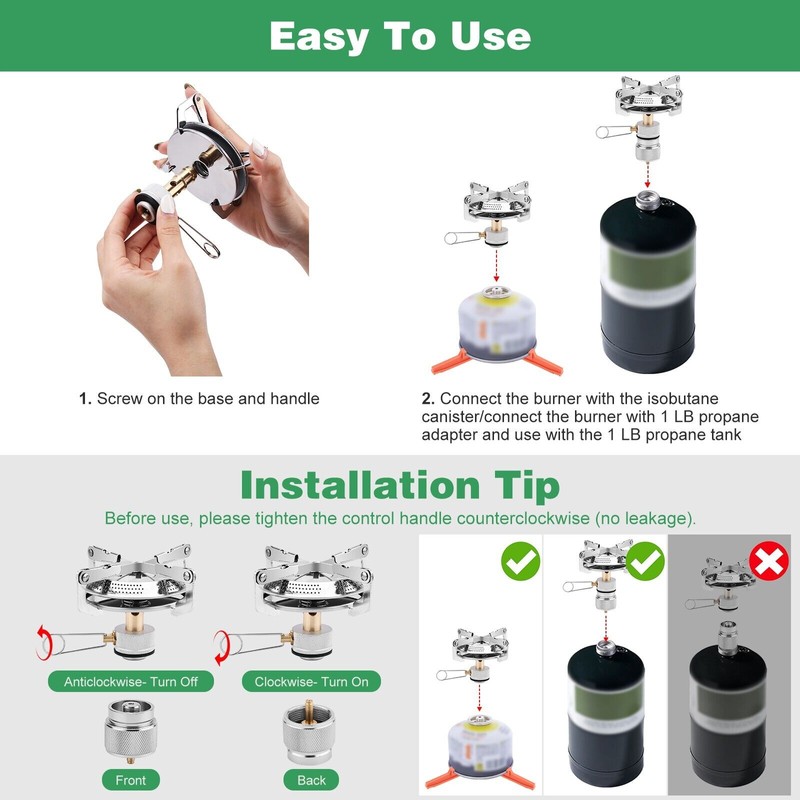 Easy To Use

1. Screw on the base and handle

2. Connect the burner with the isobutane canister/connect the burner with 1 LB propane adapter and use with the 1 LB propane tank

Installation Tip

Before use, please tighten the control handle counterclockwise (no leakage).

Anticlockwise- Turn Off

Clockwise- Turn On

Front

Back