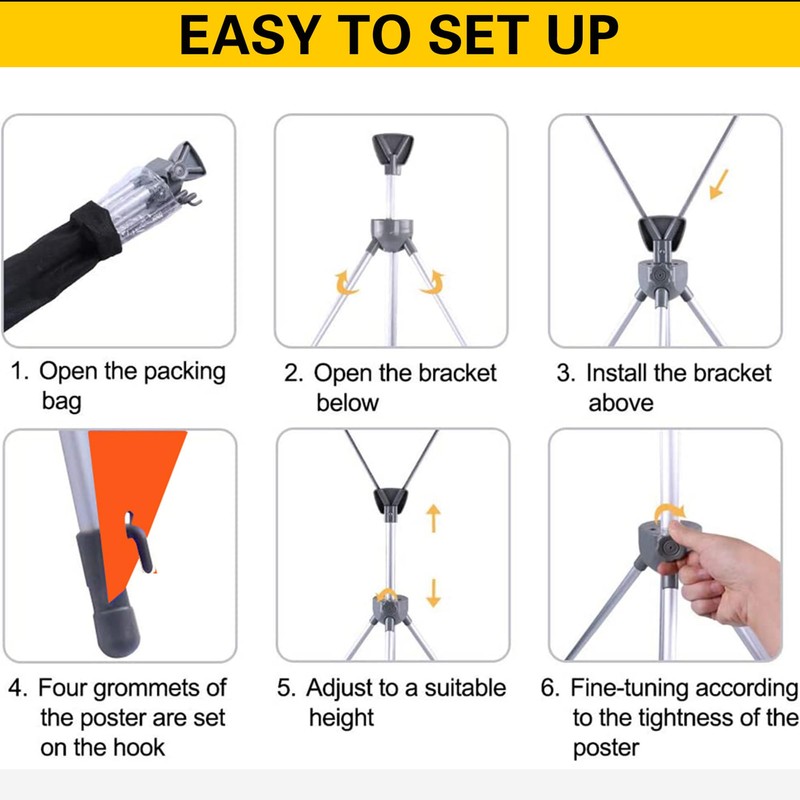 EASY TO SET UP

1. Open the packing bag

2. Open the bracket below

3. Install the bracket above

4. Four grommets of the poster are set on the hook

5. Adjust to a suitable height

6. Fine-tuning according to the tightness of the poster