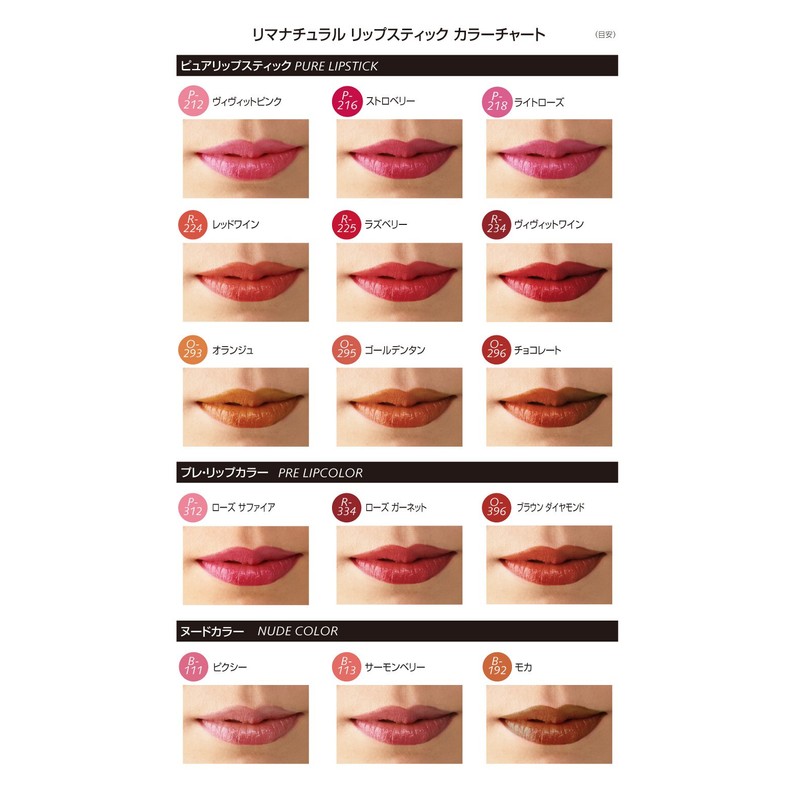 リマナチュラル リップスティック カラーチャート (目安)

ピュアリップスティック PURE LIPSTICK

P-212 ヴィヴィットピンク

P-216 ストロベリー

P-218 ライトローズ

R-224 レッドワイン

R-225 ラズベリー

R-234 ヴィヴィットワイン

O-293 オランジュ

O-295 ゴールデンタン

O-296 チョコレート

プレ・リップカラー PRE LIPCOLOR

P-312 ローズ サファイア

R-334 ローズ ガーネット

O-396 ブラウン ダイヤモンド

ヌードカラー NUDE COLOR

B-111 ピクシー

B-113 サーモンベリー

B-192 モカ