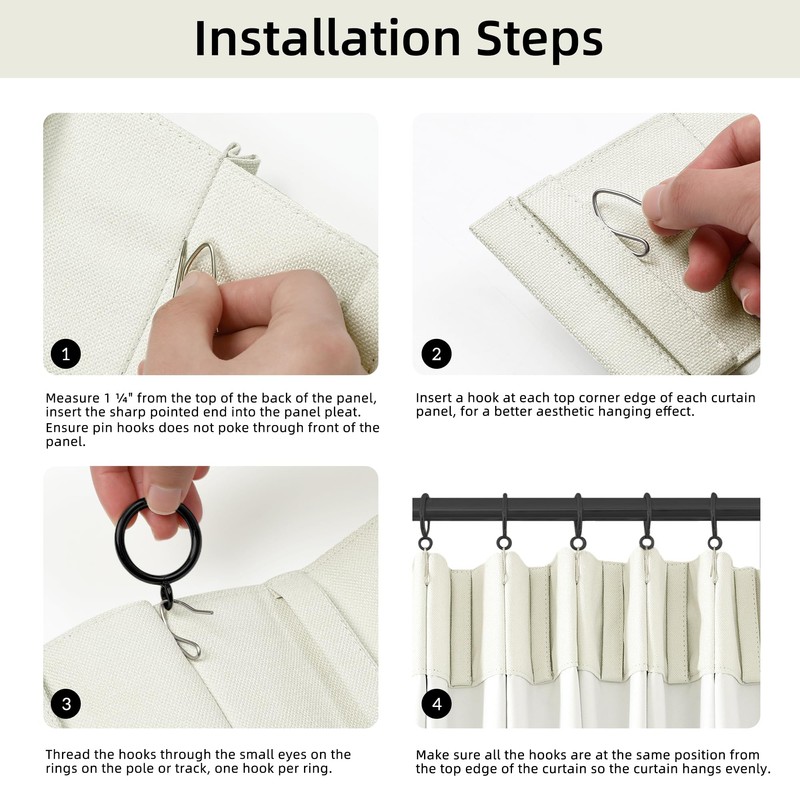 Installation Steps

1

Measure 1 ¼" from the top of the back of the panel, insert the sharp pointed end into the panel pleat. Ensure pin hooks does not poke through front of the panel.

2

Insert a hook at each top corner edge of each curtain panel, for a better aesthetic hanging effect.

3

Thread the hooks through the small eyes on the rings on the pole or track, one hook per ring.

4

Make sure all the hooks are at the same position from the top edge of the curtain so the curtain hangs evenly.