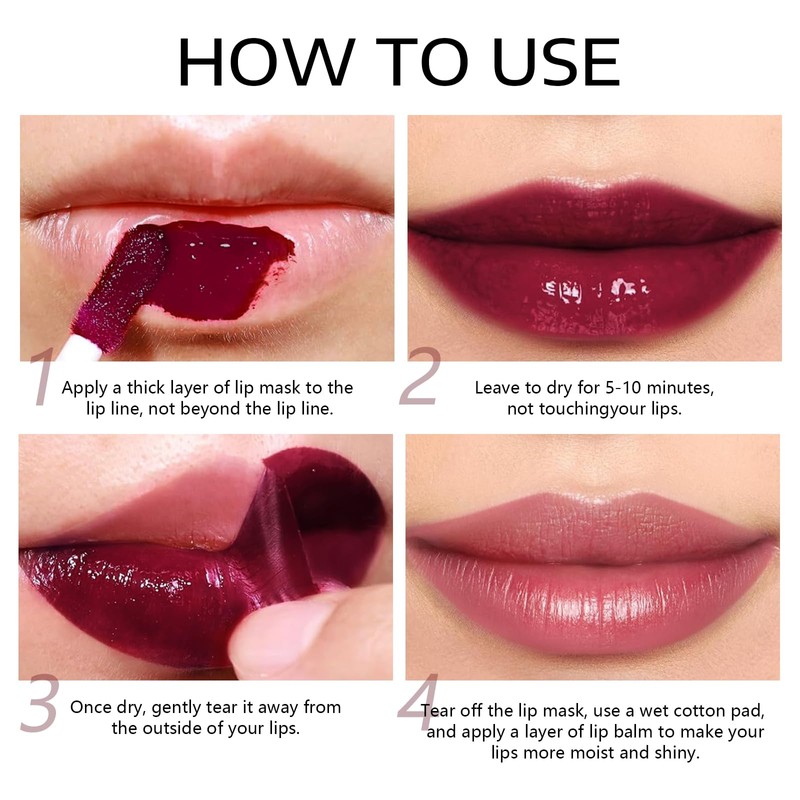 HOW TO USE

1 Apply a thick layer of lip mask to the lip line, not beyond the lip line.

2 Leave to dry for 5-10 minutes, not touchingyour lips.

3 Once dry, gently tear it away from the outside of your lips.

4 Tear off the lip mask, use a wet cotton pad, and apply a layer of lip balm to make your lips more moist and shiny.