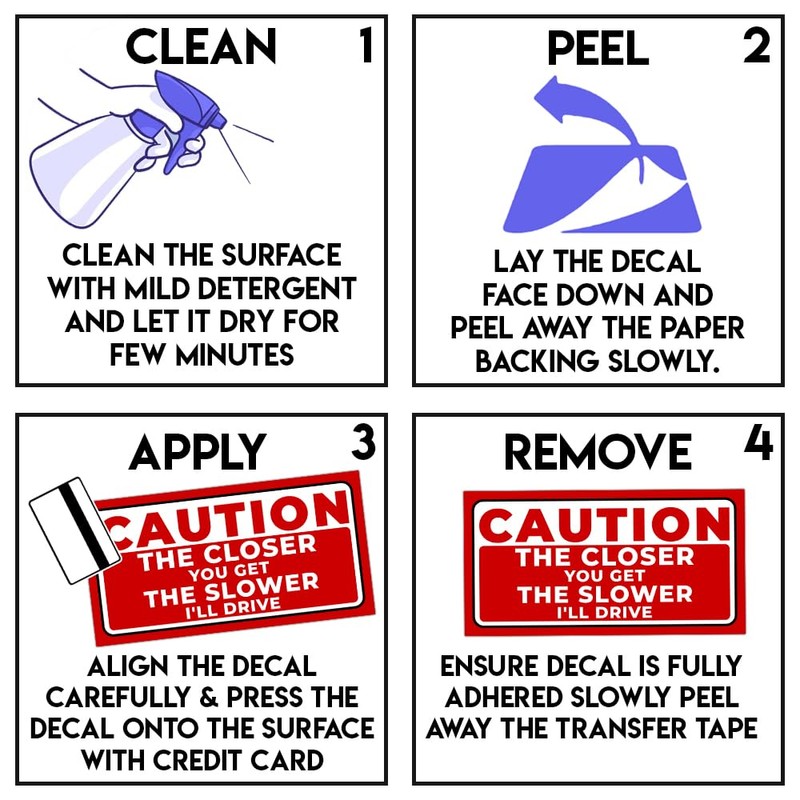 CLEAN 1

CLEAN THE SURFACE WITH MILD DETERGENT AND LET IT DRY FOR FEW MINUTES

PEEL 2

LAY THE DECAL FACE DOWN AND PEEL AWAY THE PAPER BACKING SLOWLY.

APPLY 3

CAUTION
THE CLOSER
YOU GET
THE SLOWER
I'LL DRIVE

ALIGN THE DECAL CAREFULLY & PRESS THE DECAL ONTO THE SURFACE WITH CREDIT CARD

REMOVE 4

CAUTION
THE CLOSER
YOU GET
THE SLOWER
I'LL DRIVE

ENSURE DECAL IS FULLY ADHERED SLOWLY PEEL AWAY THE TRANSFER TAPE