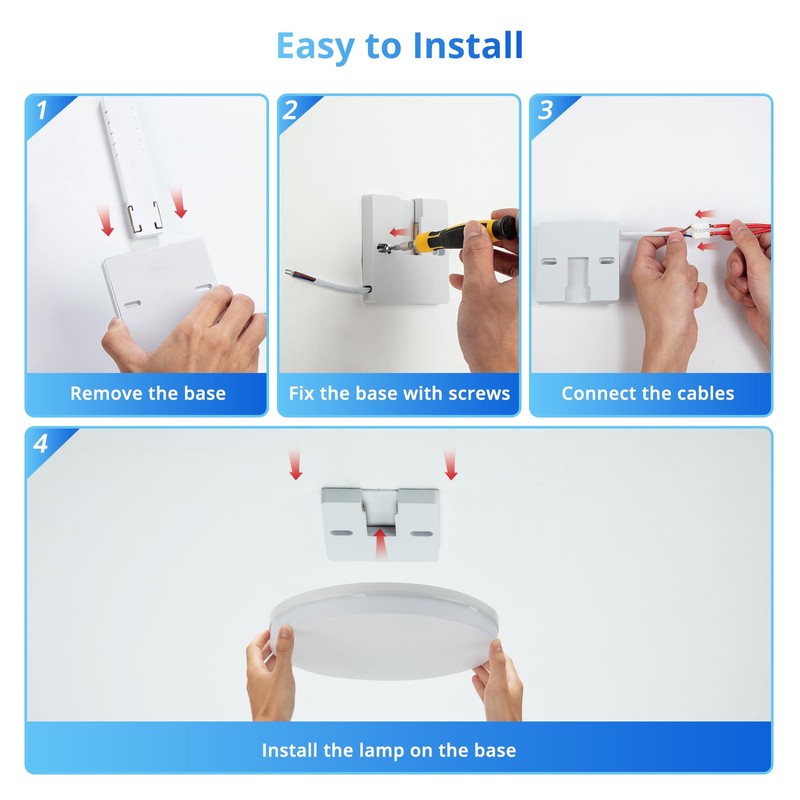 Easy to Install

1

Remove the base

2

Fix the base with screws

3

Connect the cables

4

Install the lamp on the base