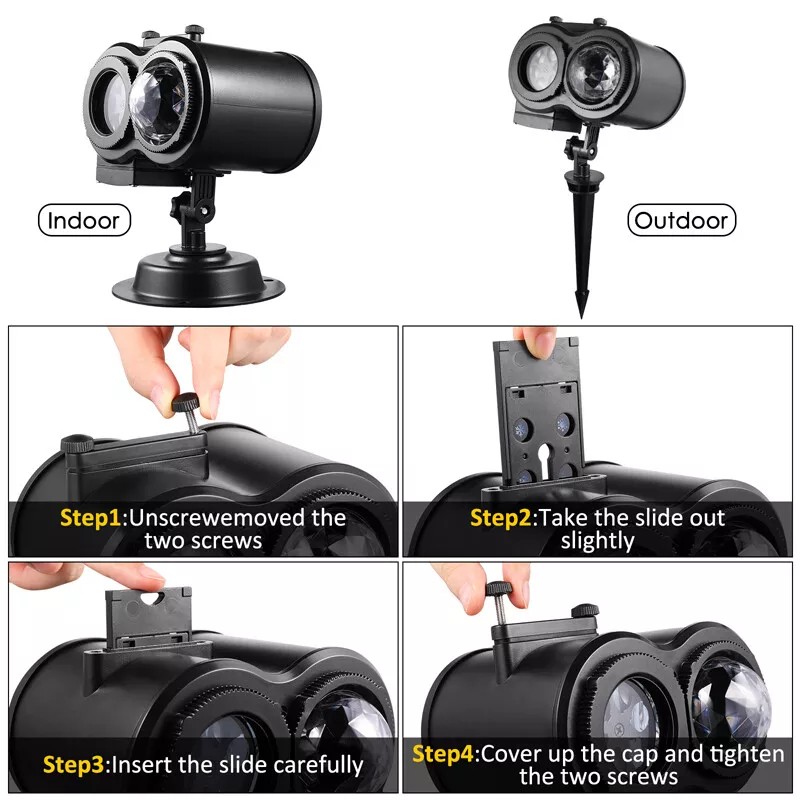 Indoor

Outdoor

Step1:Unscrewemoved the two screws

Step2:Take the slide out slightly

Step3:Insert the slide carefully

Step4:Cover up the cap and tighten the two screws