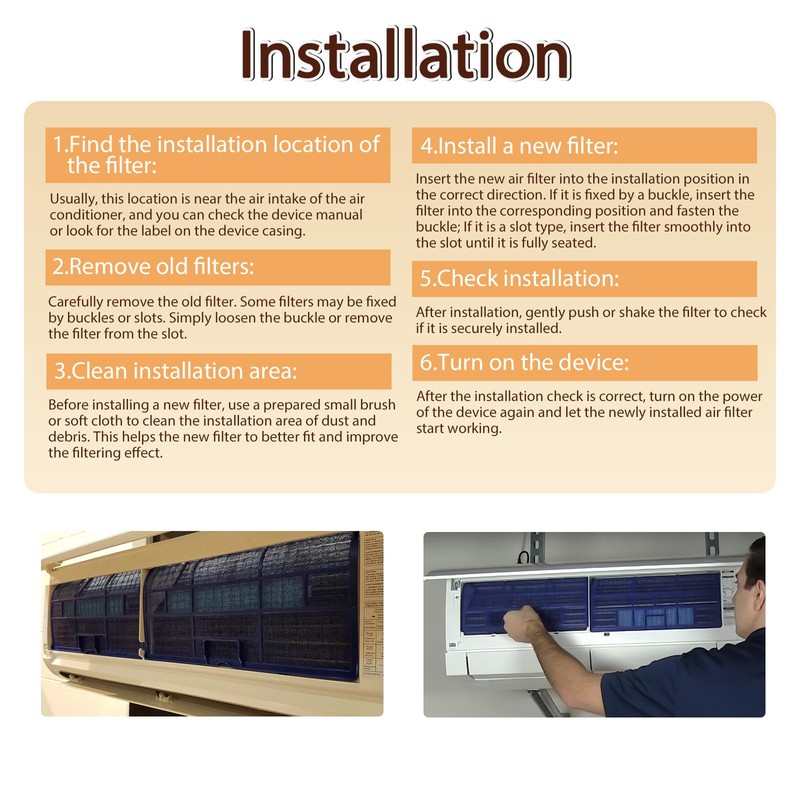 Installation

1.Find the installation location of the filter:

Usually, this location is near the air intake of the air conditioner, and you can check the device manual or look for the label on the device casing.

2.Remove old filters:

Carefully remove the old filter. Some filters may be fixed by buckles or slots. Simply loosen the buckle or remove the filter from the slot.

3.Clean installation area:

Before installing a new filter, use a prepared small brush or soft cloth to clean the installation area of dust and debris. This helps the new filter to better fit and improve the filtering effect.

4.Install a new filter:

Insert the new air filter into the installation position in the correct direction. If it is fixed by a buckle, insert the filter into the corresponding position and fasten the buckle; If it is a slot type, insert the filter smoothly into the slot until it is fully seated.

5.Check installation:

After installation, gently push or shake the filter to check if it is securely installed.

6.Turn on the device:

After the installation check is correct, turn on the power of the device again and let the newly installed air filter start working.