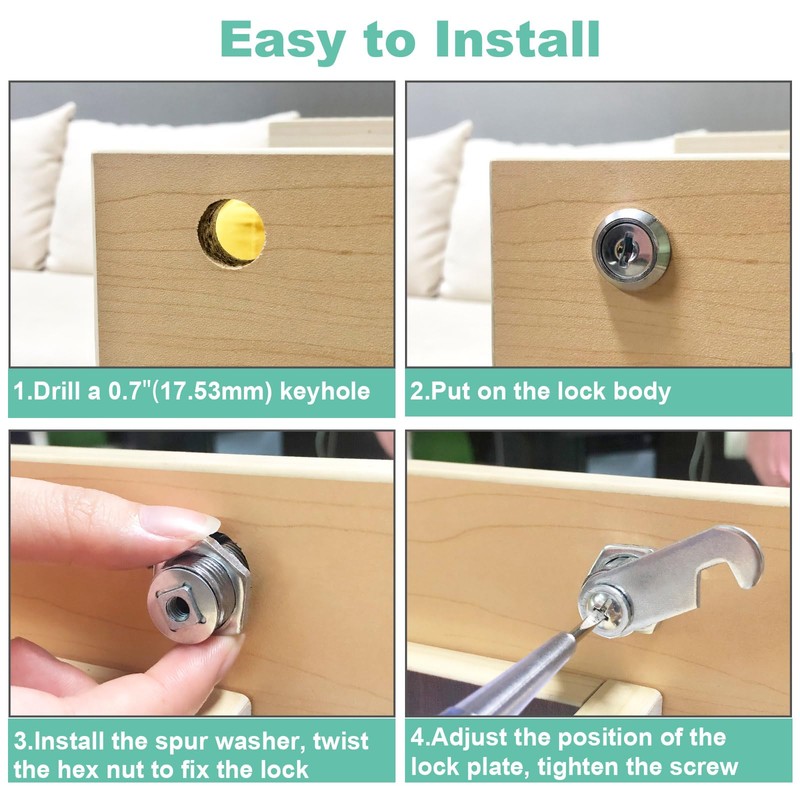 Easy to Install

1.Drill a 0.7"(17.53mm) keyhole

2.Put on the lock body

3.Install the spur washer, twist the hex nut to fix the lock

4.Adjust the position of the lock plate, tighten the screw