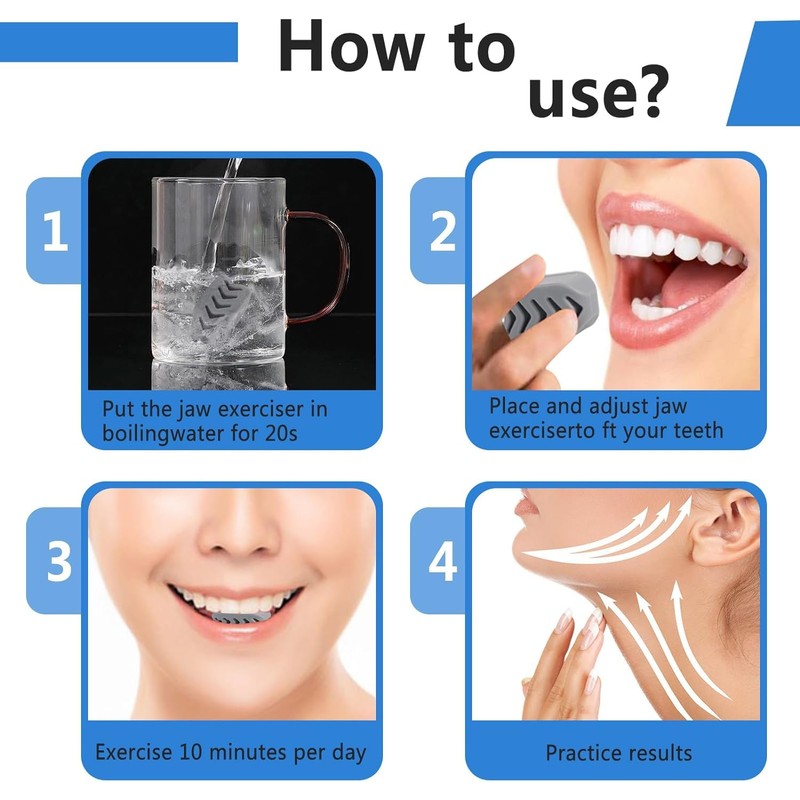 How to use?

1

Put the jaw exerciser in boilingwater for 20s

2

Place and adjust jaw exerciserto ft your teeth

3

Exercise 10 minutes per day

4

Practice results