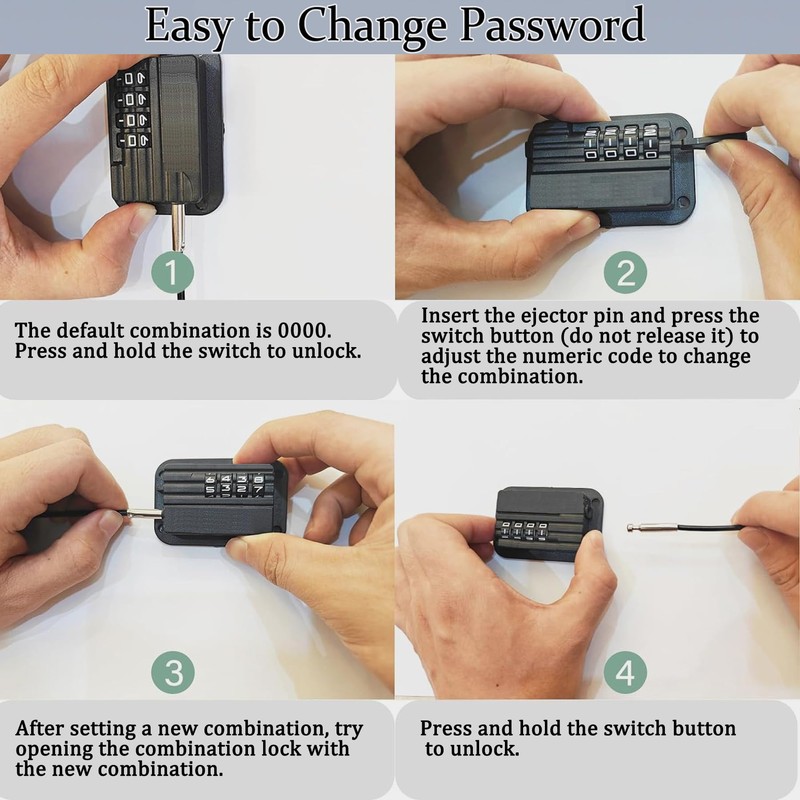 Easy to Change Password

1

The default combination is 0000. Press and hold the switch to unlock.

2

Insert the ejector pin and press the switch button (do not release it) to adjust the numeric code to change the combination.

3

After setting a new combination, try opening the combination lock with the new combination.

4

Press and hold the switch button to unlock.