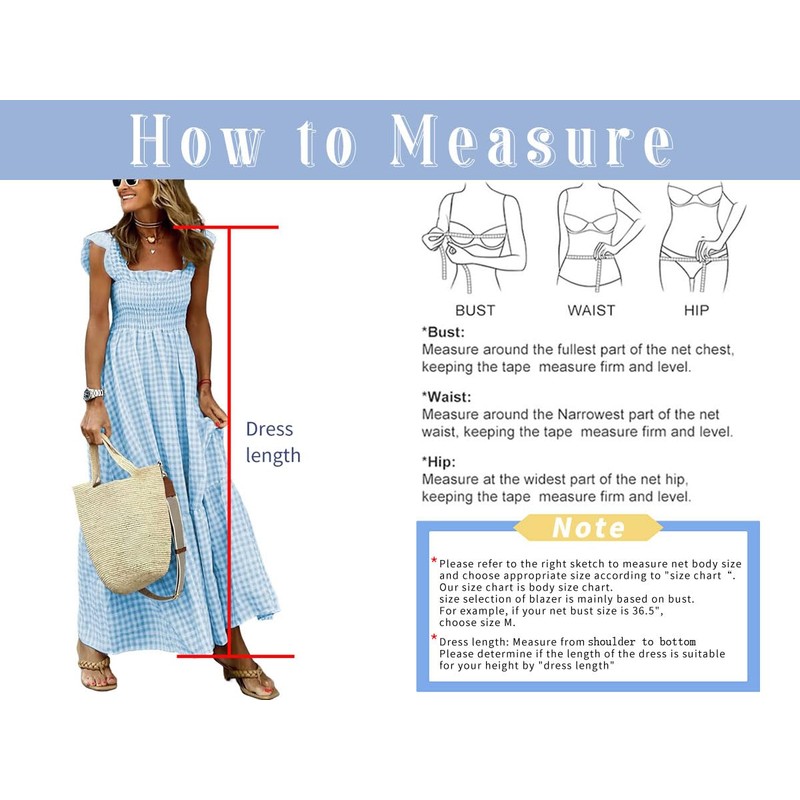 How to Measure

Dress length

BUST WAIST HIP

*Bust:
Measure around the fullest part of the net chest, keeping the tape measure firm and level.

*Waist:
Measure around the Narrowest part of the net waist, keeping the tape measure firm and level.

*Hip:
Measure at the widest part of the net hip, keeping the tape measure firm and level.

Note

*Please refer to the right sketch to measure net body size and choose appropriate size according to "size chart ". Our size chart is body size chart. size selection of blazer is mainly based on bust. For example, if your net bust size is 36.5", choose size M.

*Dress length: Measure from shoulder to bottom Please determine if the length of the dress is suitable for your height by "dress length"