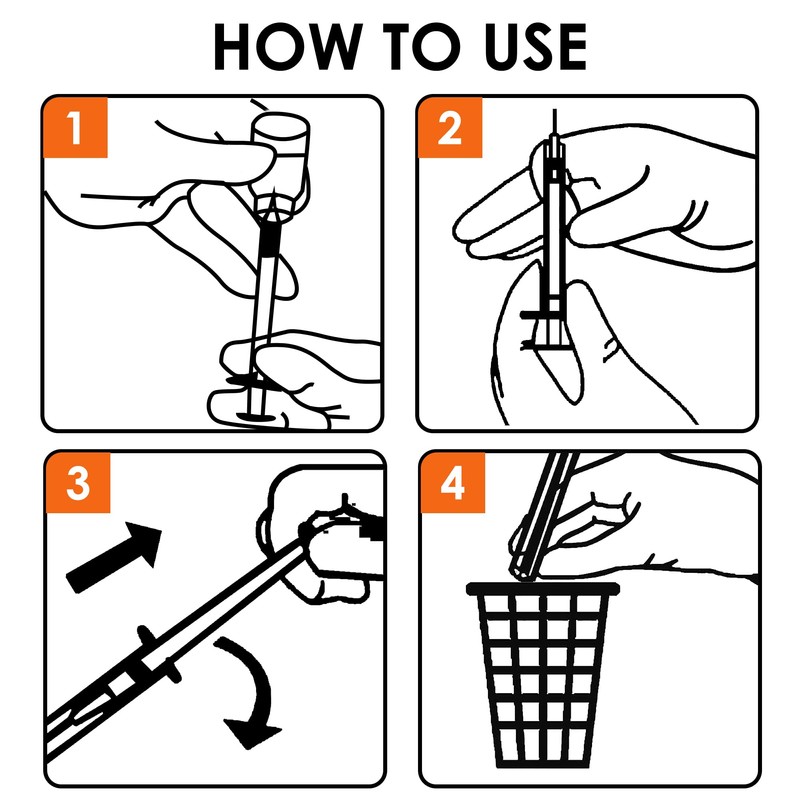 HOW TO USE

1

2

3

4