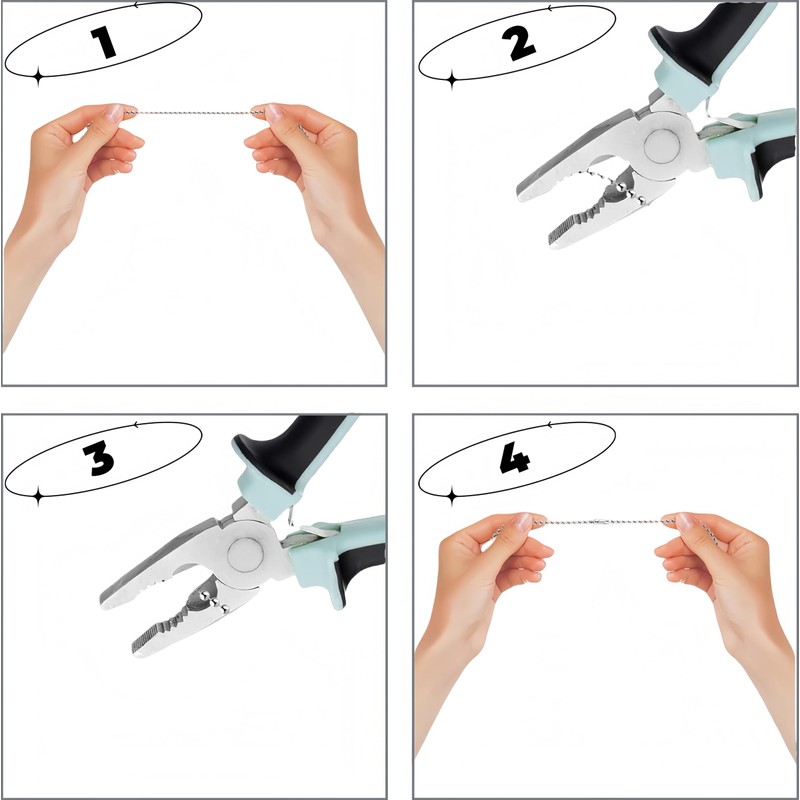 1

2

3

4