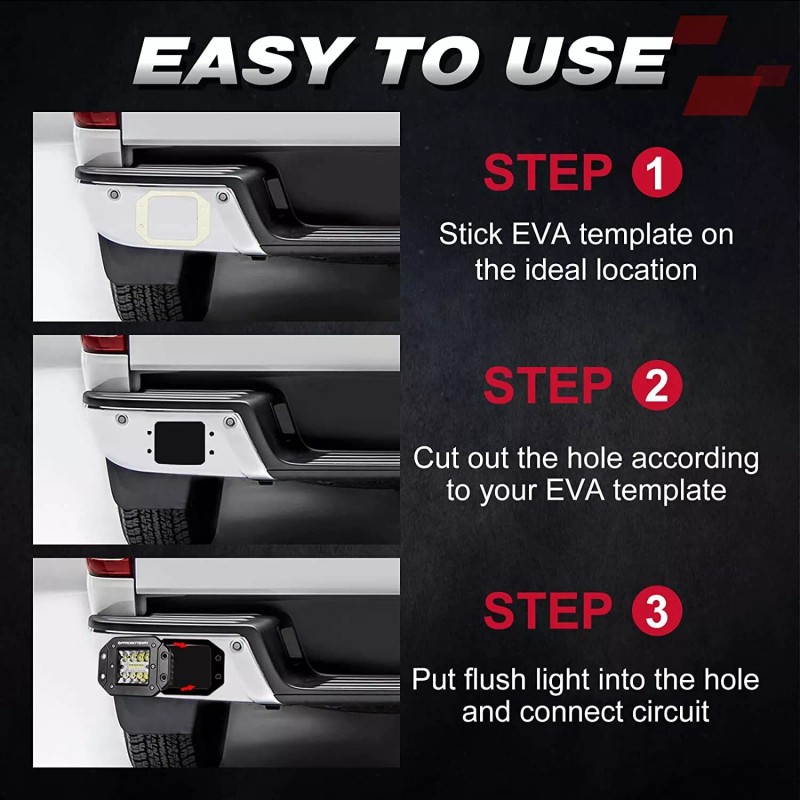 EASY TO USE

STEP 1

Stick EVA template on the ideal location

STEP 2

Cut out the hole according to your EVA template

STEP 3

Put flush light into the hole and connect circuit