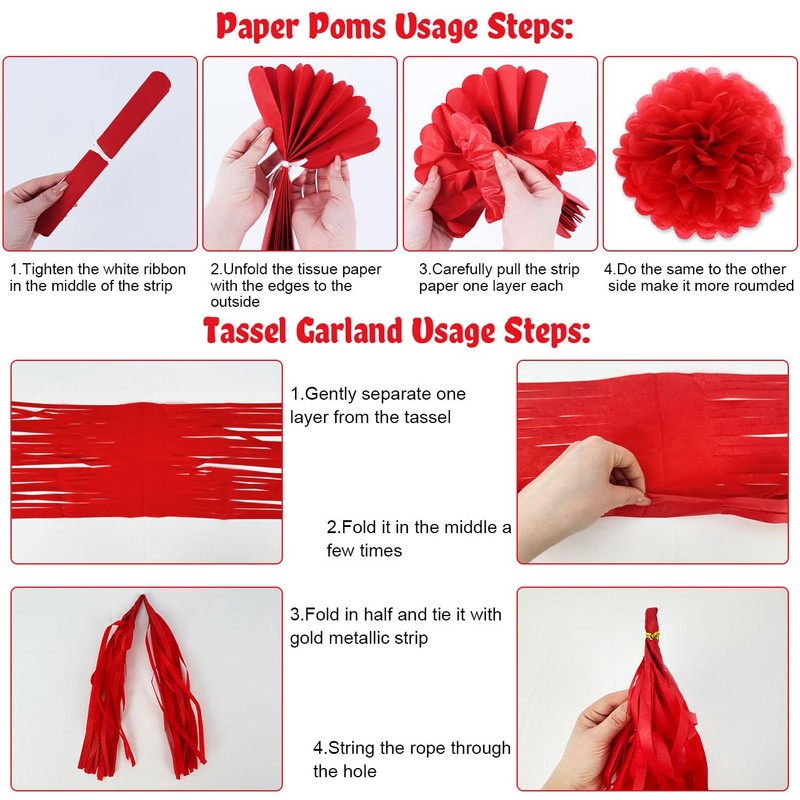 Paper Poms Usage Steps:

1.Tighten the white ribbon in the middle of the strip

2.Unfold the tissue paper with the edges to the outside

3.Carefully pull the strip paper one layer each

4.Do the same to the other side make it more roumded

Tassel Garland Usage Steps:

1.Gently separate one layer from the tassel

2.Fold it in the middle a few times

3.Fold in half and tie it with gold metallic strip

4.String the rope through the hole