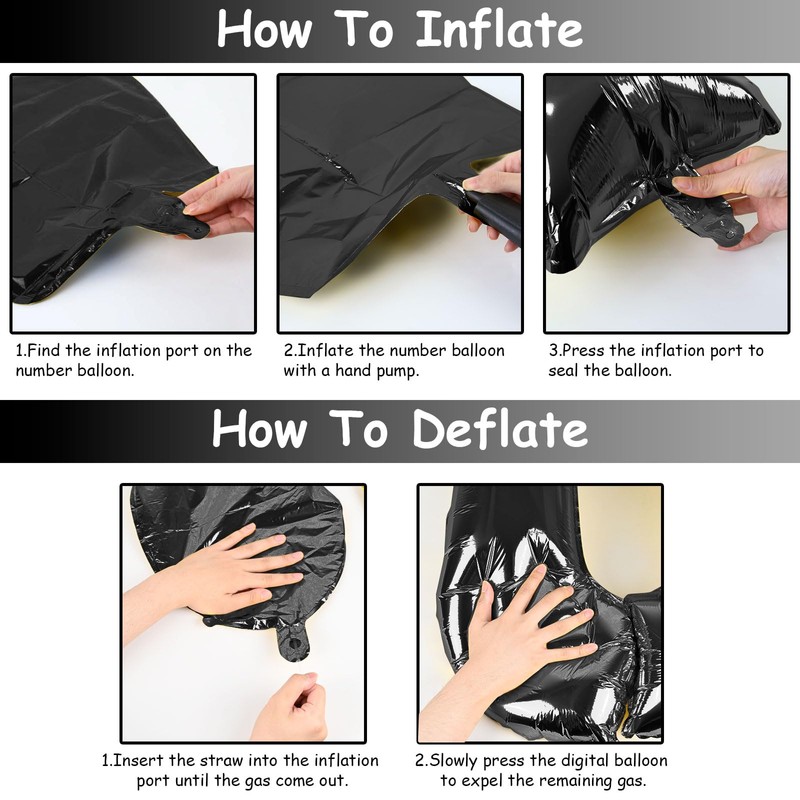 How To Inflate

1.Find the inflation port on the number balloon.

2.Inflate the number balloon with a hand pump.

3.Press the inflation port to seal the balloon.

How To Deflate

1.Insert the straw into the inflation port until the gas come out.

2.Slowly press the digital balloon to expel the remaining gas.