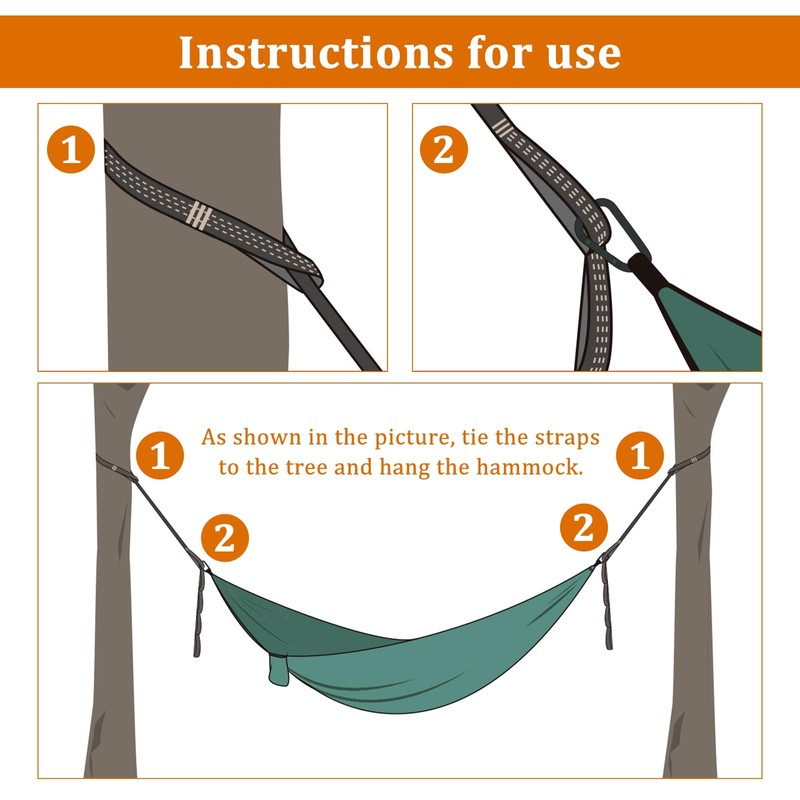 Instructions for use

1

2

1

As shown in the picture, tie the straps to the tree and hang the hammock.

1

2

2