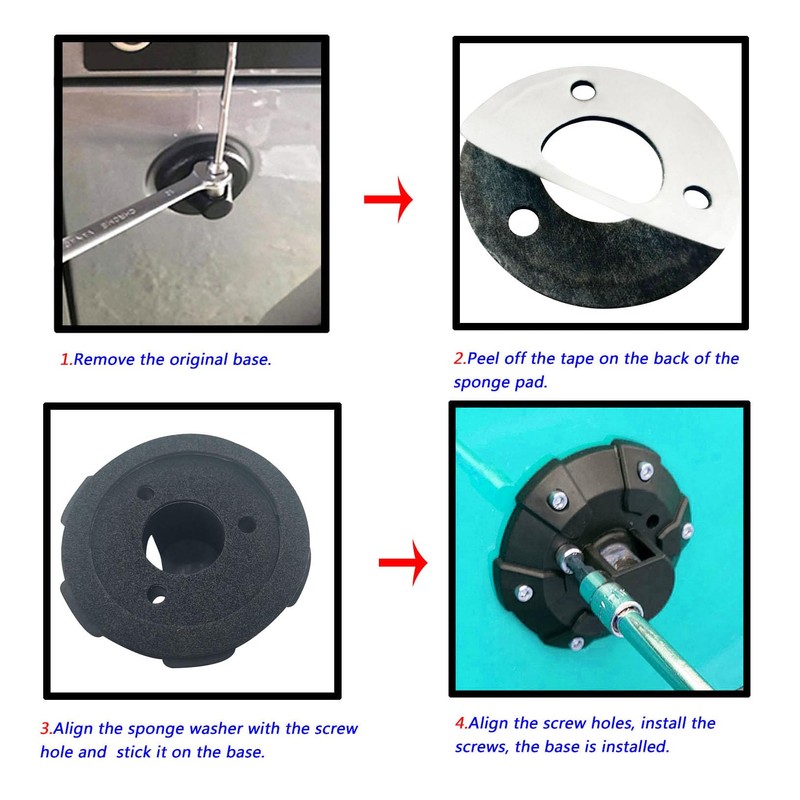 1.Remove the original base.

2.Peel off the tape on the back of the sponge pad.

3.Align the sponge washer with the screw hole and stick it on the base.

4.Align the screw holes, install the screws, the base is installed.