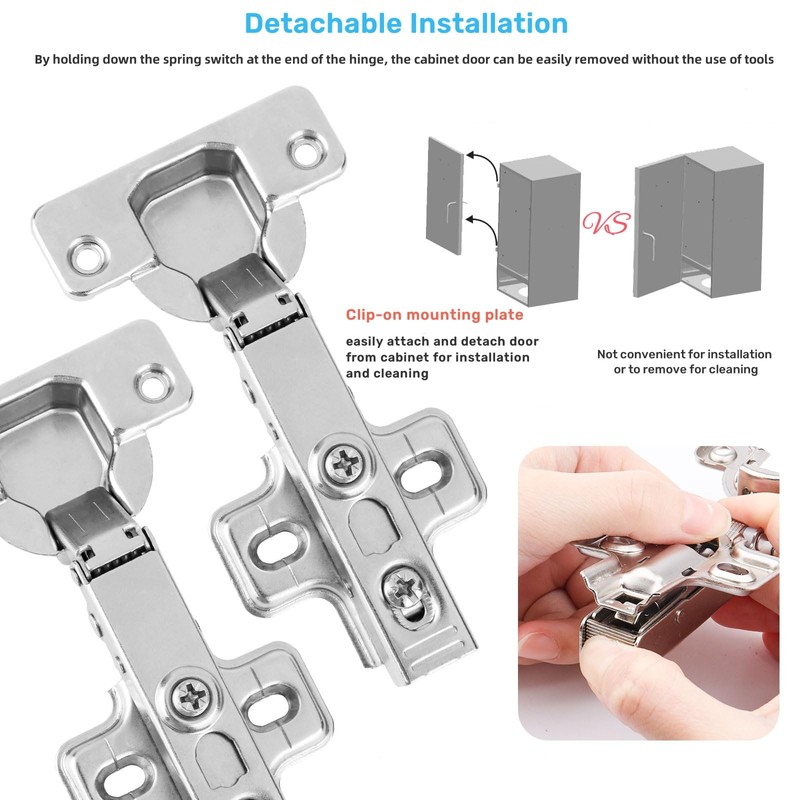 Detachable Installation

By holding down the spring switch at the end of the hinge, the cabinet door can be easily removed without the use of tools

VS

Clip-on mounting plate

easily attach and detach door from cabinet for installation and cleaning

Not convenient for installation or to remove for cleaning