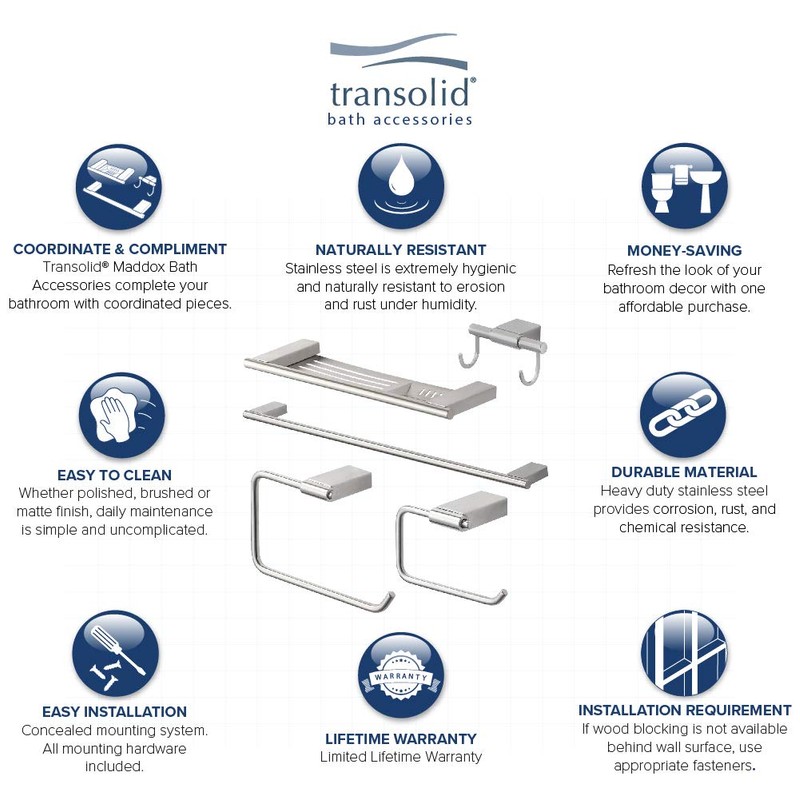 transolid®
bath accessories

COORDINATE & COMPLIMENT
Transolid® Maddox Bath Accessories complete your bathroom with coordinated pieces.

NATURALLY RESISTANT
Stainless steel is extremely hygienic and naturally resistant to erosion and rust under humidity.

MONEY-SAVING
Refresh the look of your bathroom decor with one affordable purchase.

EASY TO CLEAN
Whether polished, brushed or matte finish, daily maintenance is simple and uncomplicated.

DURABLE MATERIAL
Heavy duty stainless steel provides corrosion, rust, and chemical resistance.

EASY INSTALLATION
Concealed mounting system. All mounting hardware included.

WARRANTY

LIFETIME WARRANTY
Limited Lifetime Warranty

INSTALLATION REQUIREMENT
If wood blocking is not available behind wall surface, use appropriate fasteners.