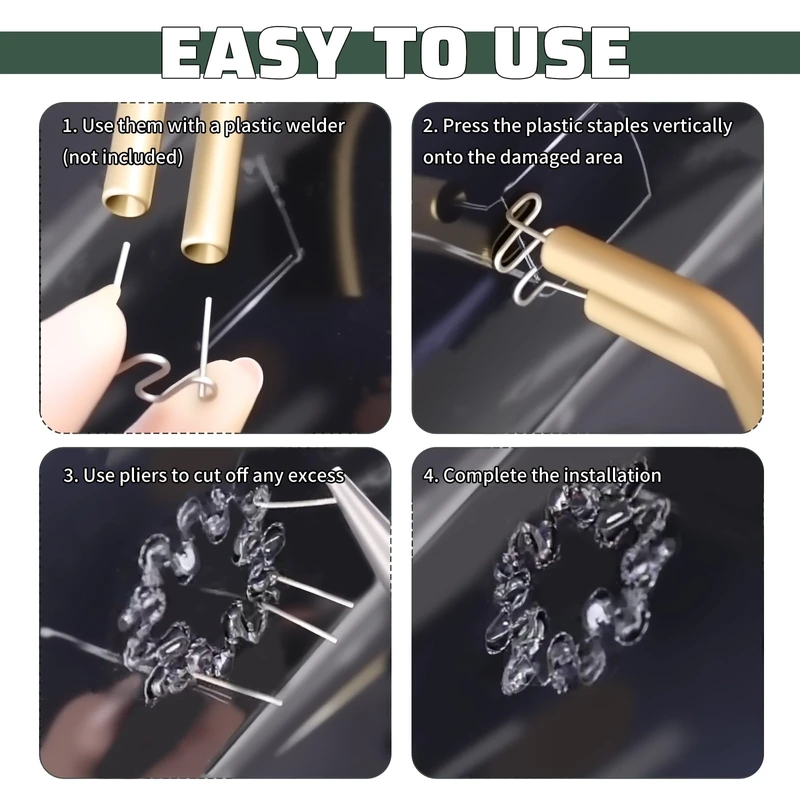 EASY TO USE

1. Use them with a plastic welder (not included)

2. Press the plastic staples vertically onto the damaged area

3. Use pliers to cut off any excess

4. Complete the installation