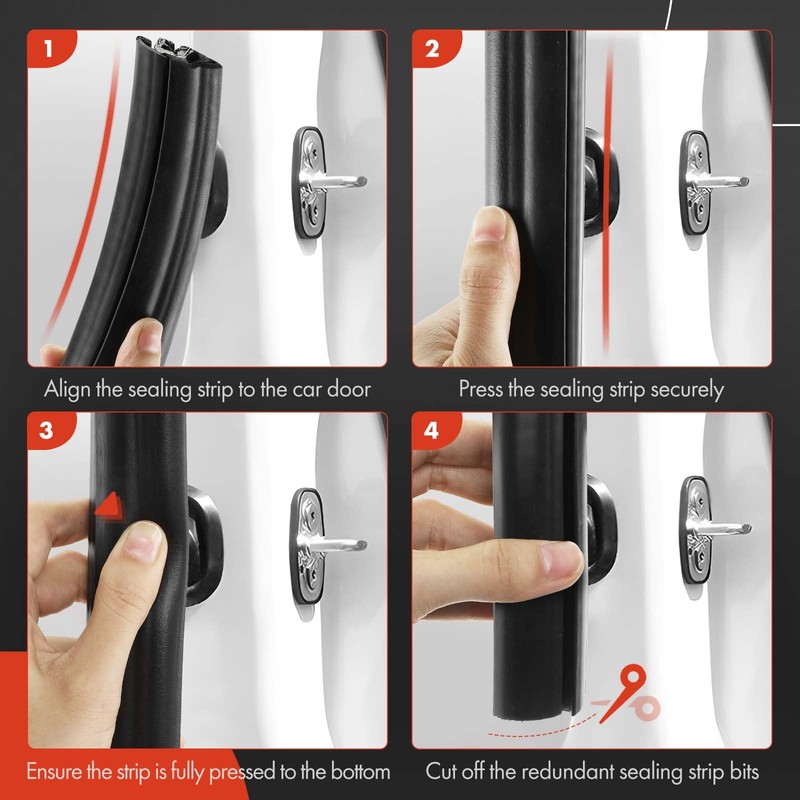 1

Align the sealing strip to the car door

2

Press the sealing strip securely

3

Ensure the strip is fully pressed to the bottom

4

Cut off the redundant sealing strip bits