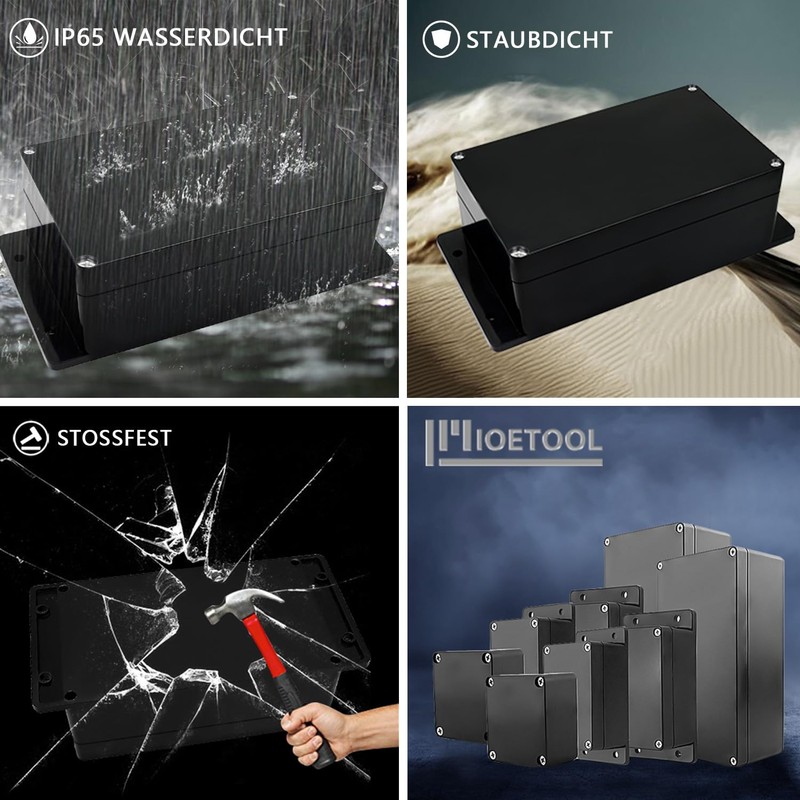 IP65 WASSERDICHT

STAUBDICHT

STOSSFEST

MIOETOOL