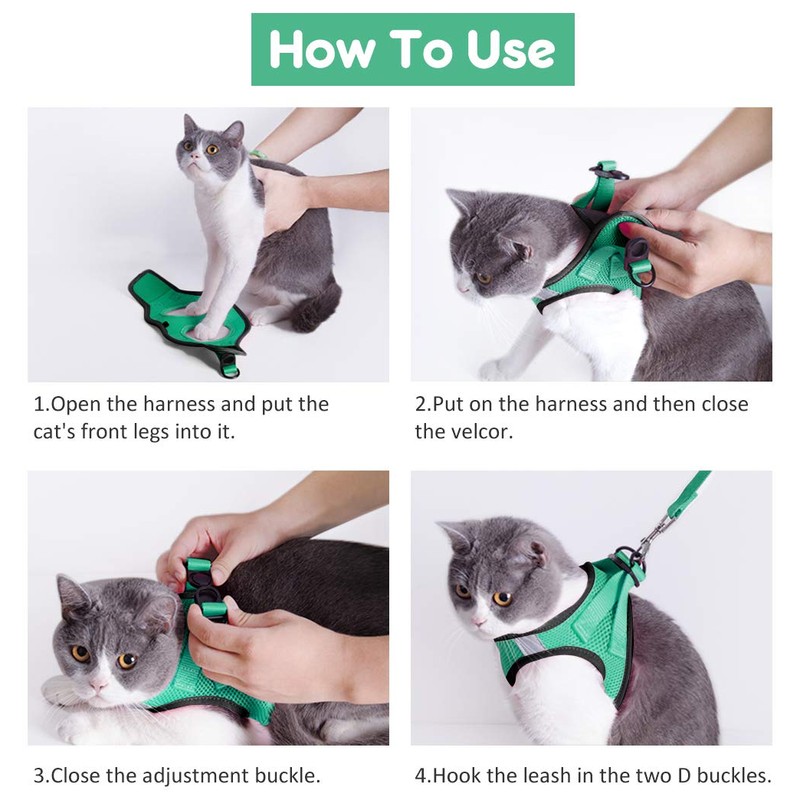 How To Use

1.Open the harness and put the cat's front legs into it.

2.Put on the harness and then close the velcor.

3.Close the adjustment buckle.

4.Hook the leash in the two D buckles.