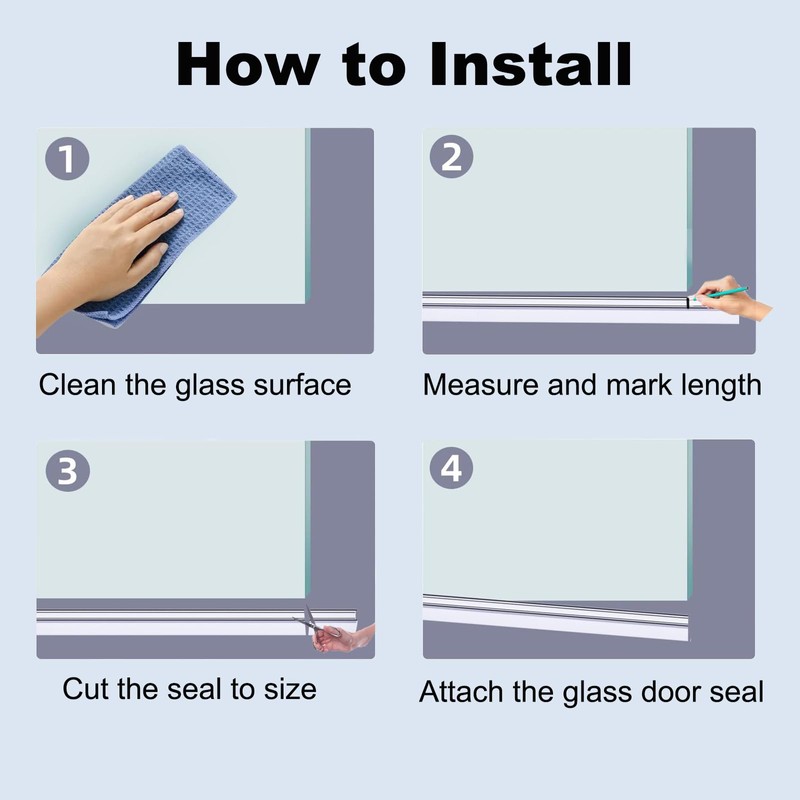 How to Install

1

Clean the glass surface

2

Measure and mark length

3

Cut the seal to size

4

Attach the glass door seal