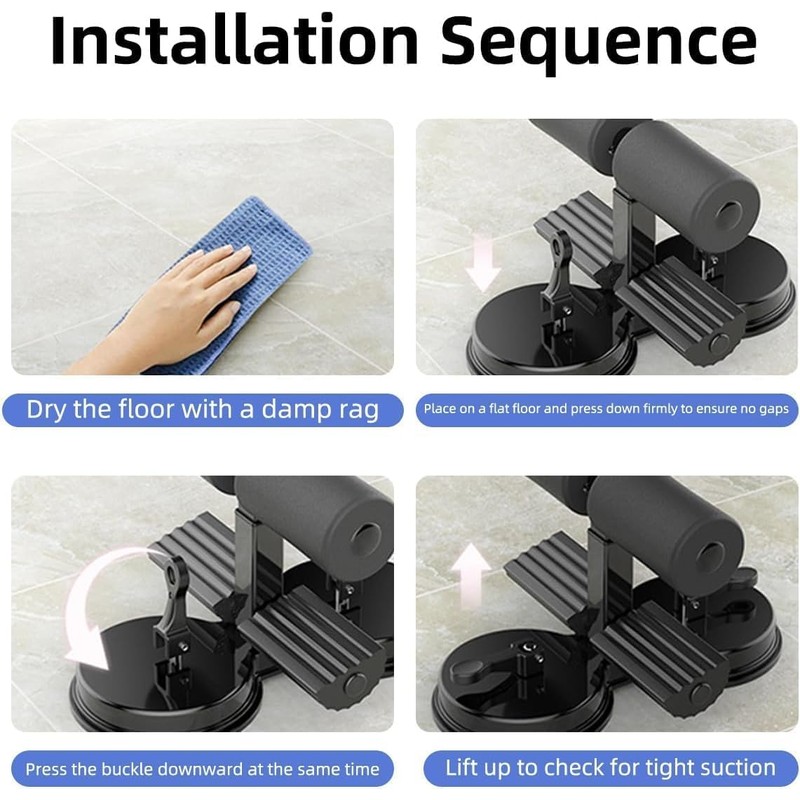 Installation Sequence

Dry the floor with a damp rag

Place on a flat floor and press down firmly to ensure no gaps

Press the buckle downward at the same time

Lift up to check for tight suction