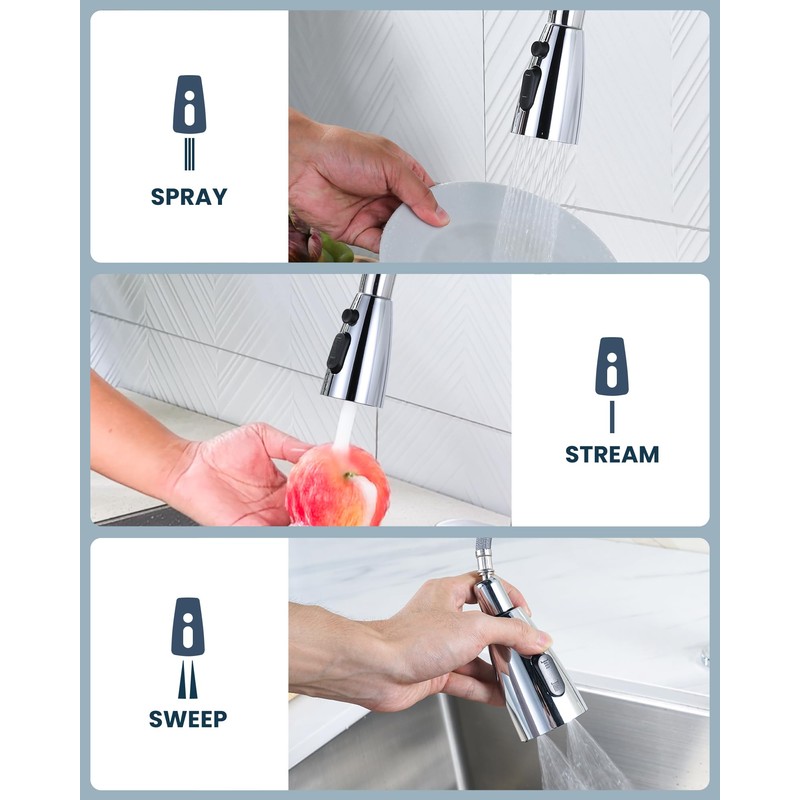 SPRAY

STREAM

SWEEP