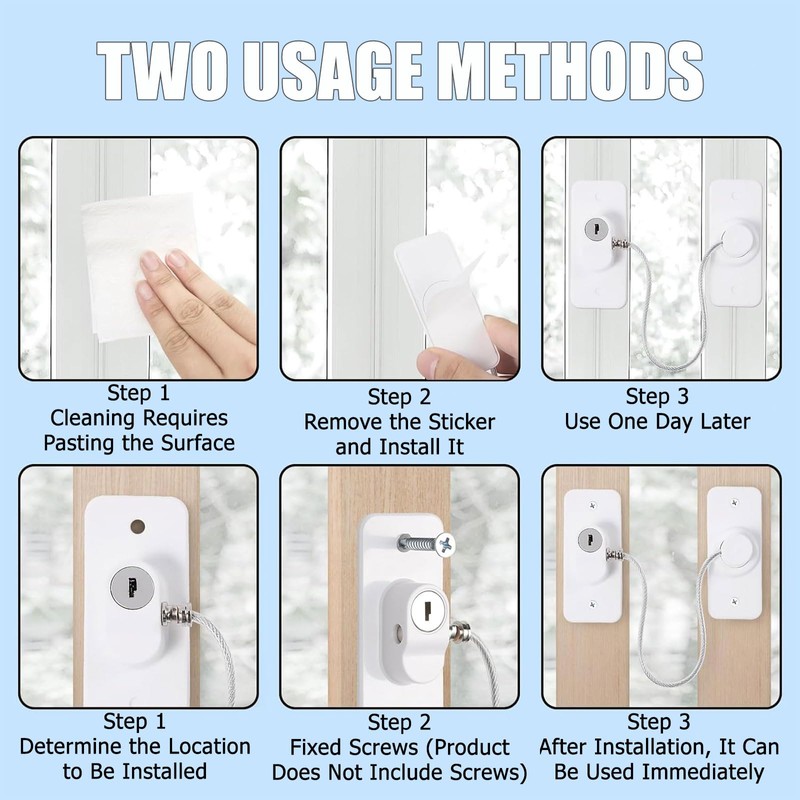 TWO USAGE METHODS

Step 1
Cleaning Requires Pasting the Surface

Step 2
Remove the Sticker and Install It

Step 3
Use One Day Later

Step 1
Determine the Location to Be Installed

Step 2
Fixed Screws (Product Does Not Include Screws)

Step 3
After Installation, It Can Be Used Immediately