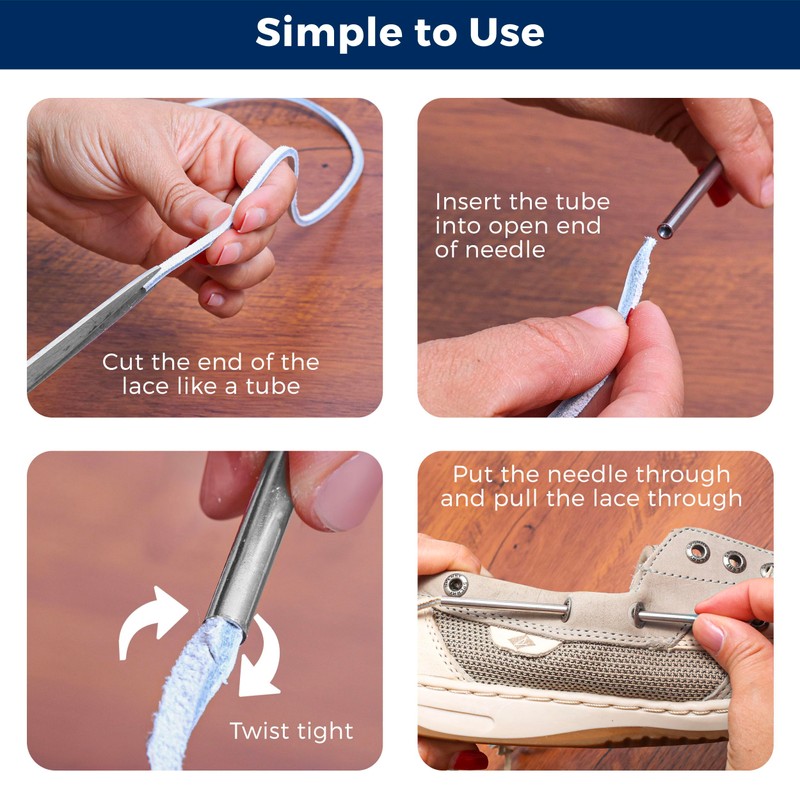 Simple to Use

Cut the end of the lace like a tube

Insert the tube into open end of needle

Twist tight

Put the needle through and pull the lace through