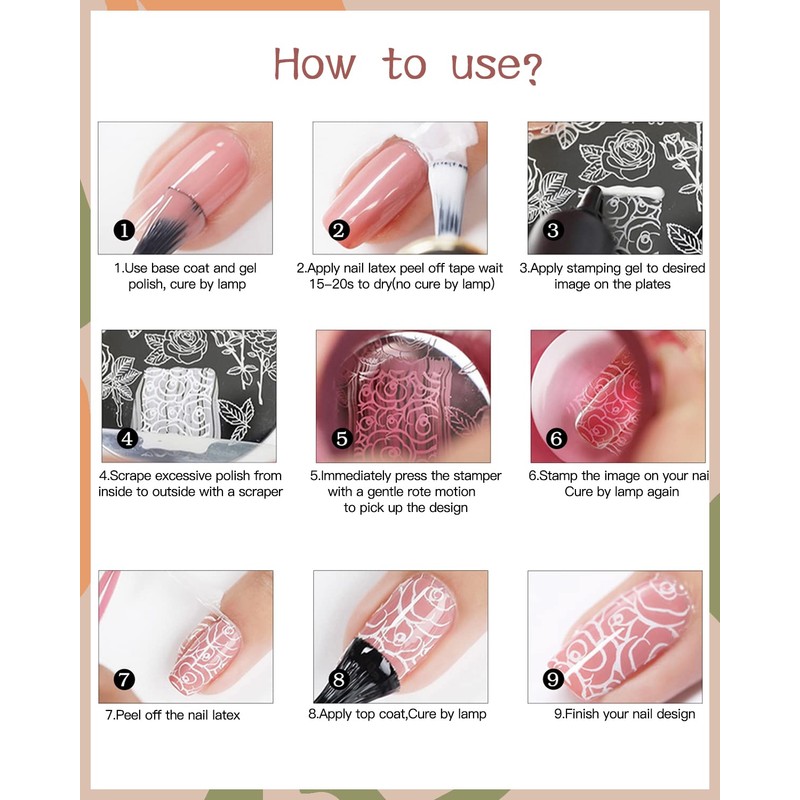 How to use?

1

1.Use base coat and gel polish, cure by lamp

2

2.Apply nail latex peel off tape wait 15-20s to dry(no cure by lamp)

3

3.Apply stamping gel to desired image on the plates

4

4.Scrape excessive polish from inside to outside with a scraper

5

5.Immediately press the stamper with a gentle rote motion to pick up the design

6

6.Stamp the image on your nai Cure by lamp again

7

7.Peel off the nail latex

8

8.Apply top coat,Cure by lamp

9

9.Finish your nail design